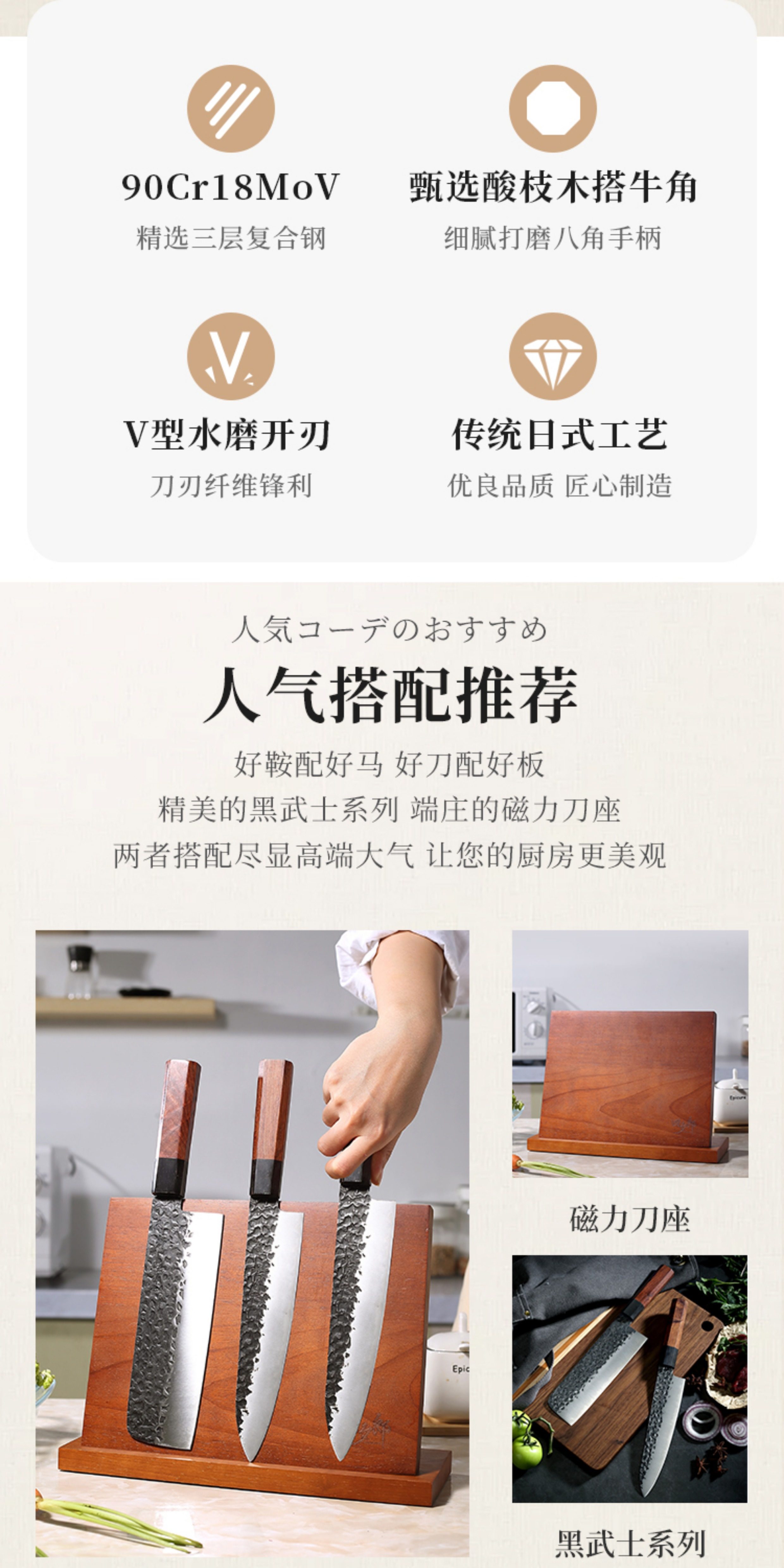 90Cr18MoV
精选三层复合钢

甄选酸枝木搭牛角
细腻打磨八角手柄

V型水磨开刃
刀刃纤维锋利

传统日式工艺
优良品质 匠心制造

人気コーデのおすすめ
人气搭配推荐
好鞍配好马 好刀配好板
精美的黑武士系列 端庄的磁力刀座
两者搭配尽显高端大气 让您的厨房更美观

Epic

磁力刀座

黑武士系列