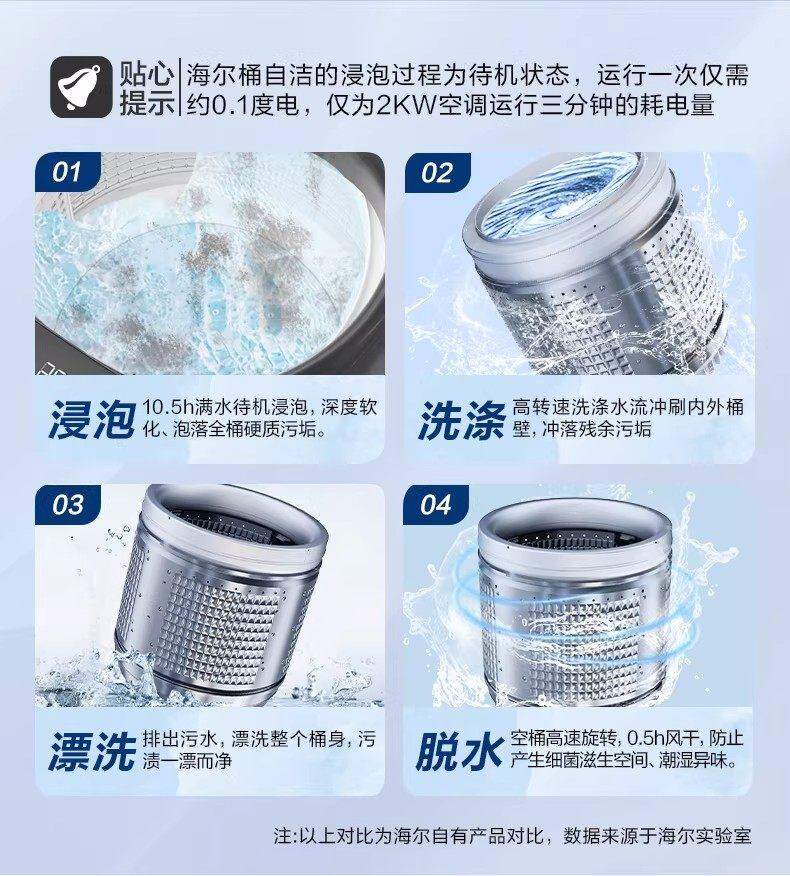 贴心提示 海尔桶自洁的浸泡过程为待机状态，运行一次仅需约0.1度电，仅为2KW空调运行三分钟的耗电量

01

浸泡 10.5h满水待机浸泡，深度软化、泡落全桶硬质污垢。

02

洗涤 高转速洗涤水流冲刷内外桶壁，冲落残余污垢

03

漂洗 排出污水，漂洗整个桶身，污渍一漂而净

04

脱水 空桶高速旋转，0.5h风干，防止产生细菌滋生空间、潮湿异味。

注:以上对比为海尔自有产品对比，数据来源于海尔实验室