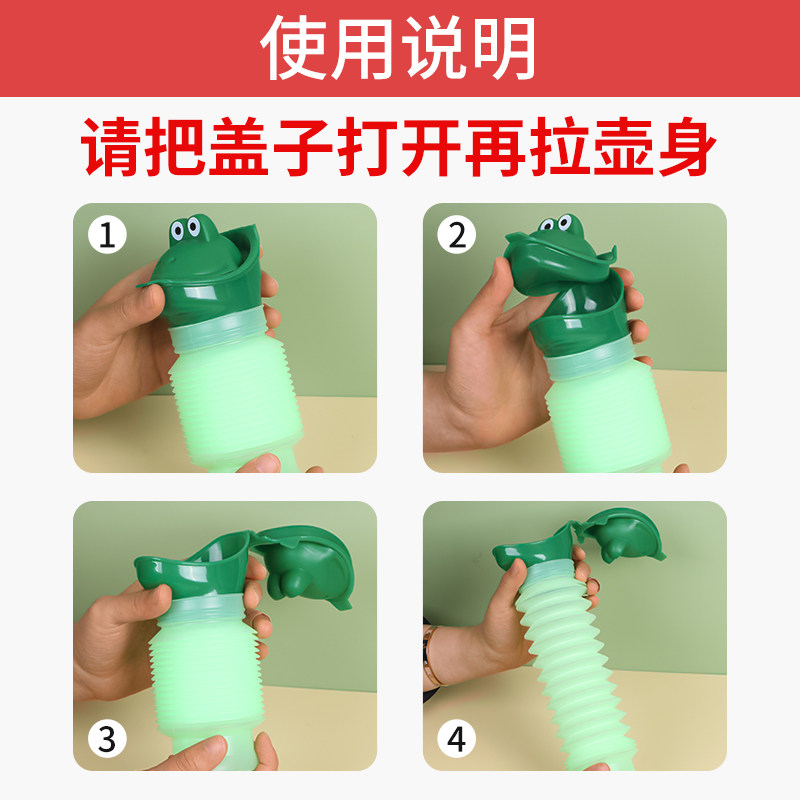 使用说明

请把盖子打开再拉壶身

1

2

3

4