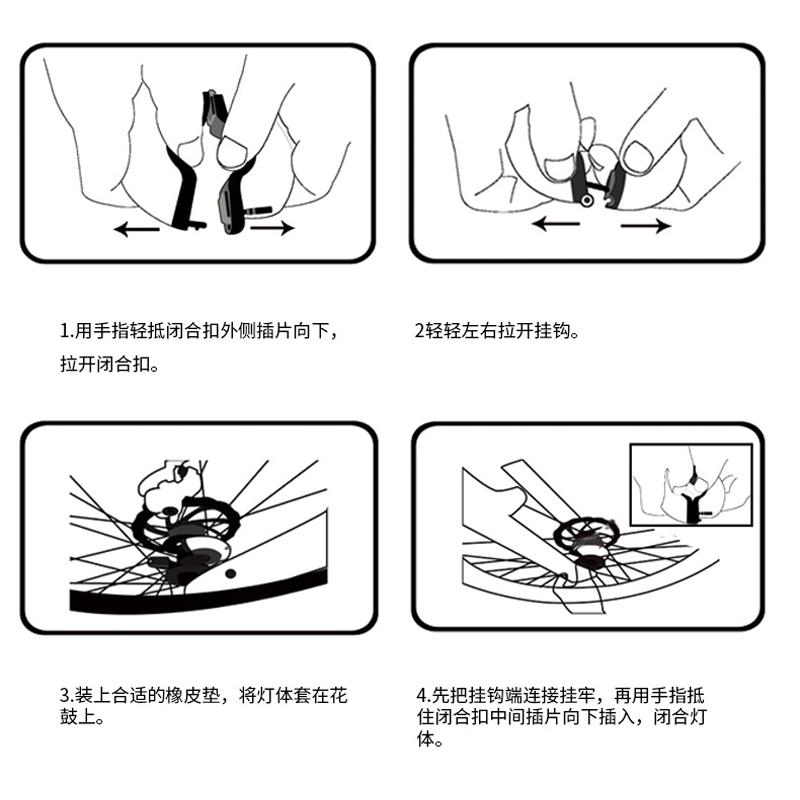 1.用手指轻抵闭合扣外侧插片向下，拉开闭合扣。

2轻轻左右拉开挂钩。

3.装上合适的橡皮垫，将灯体套在花鼓上。

4.先把挂钩端连接挂牢，再用手指抵住闭合扣中间插片向下插入，闭合灯体。