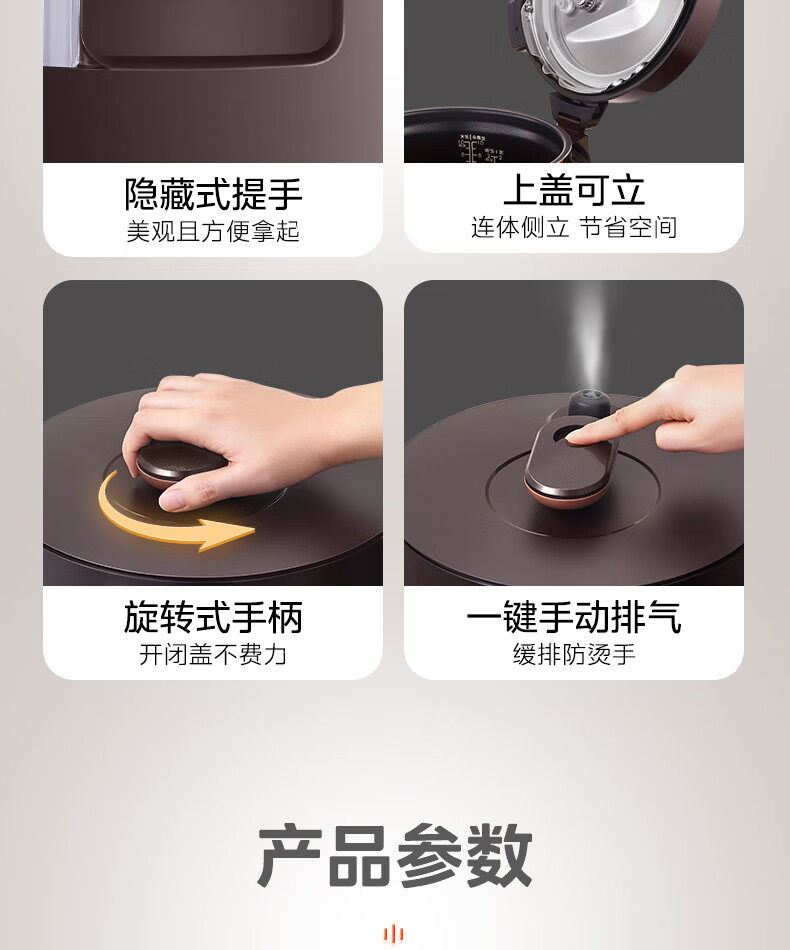 隐藏式提手
美观且方便拿起

上盖可立
连体侧立 节省空间

旋转式手柄
开闭盖不费力

一键手动排气
缓排防烫手

产品参数