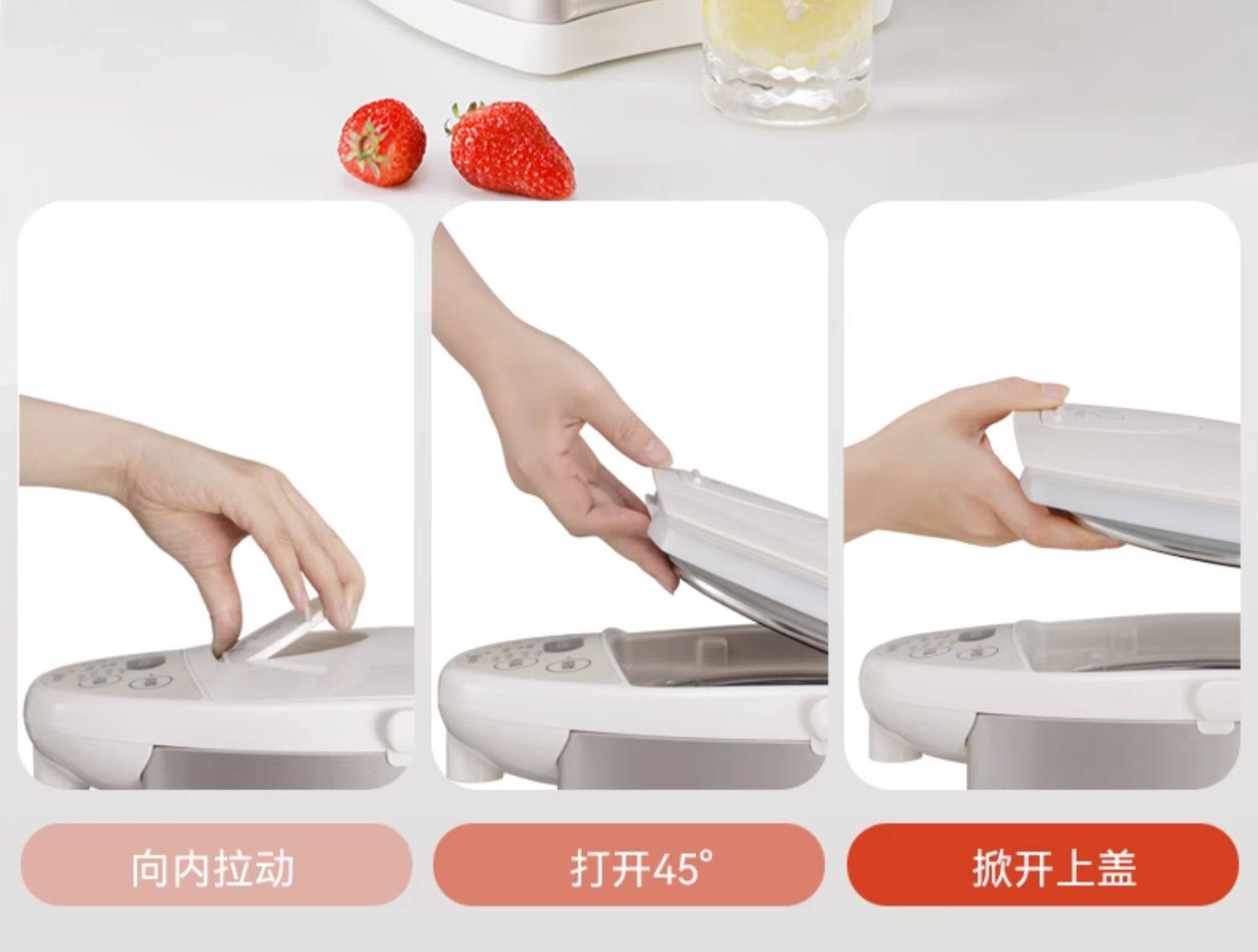 向内拉动

打开45°

掀开上盖