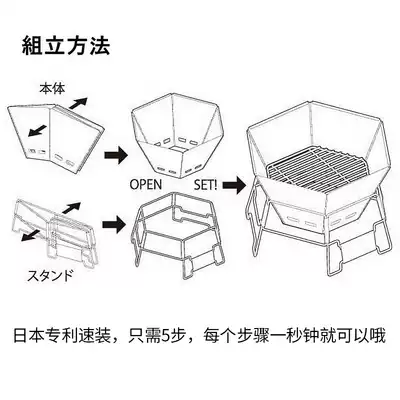 組立方法

本体

OPEN

SET!

スタンド

日本专利速装，只需5步，每个步骤一秒钟就可以哦