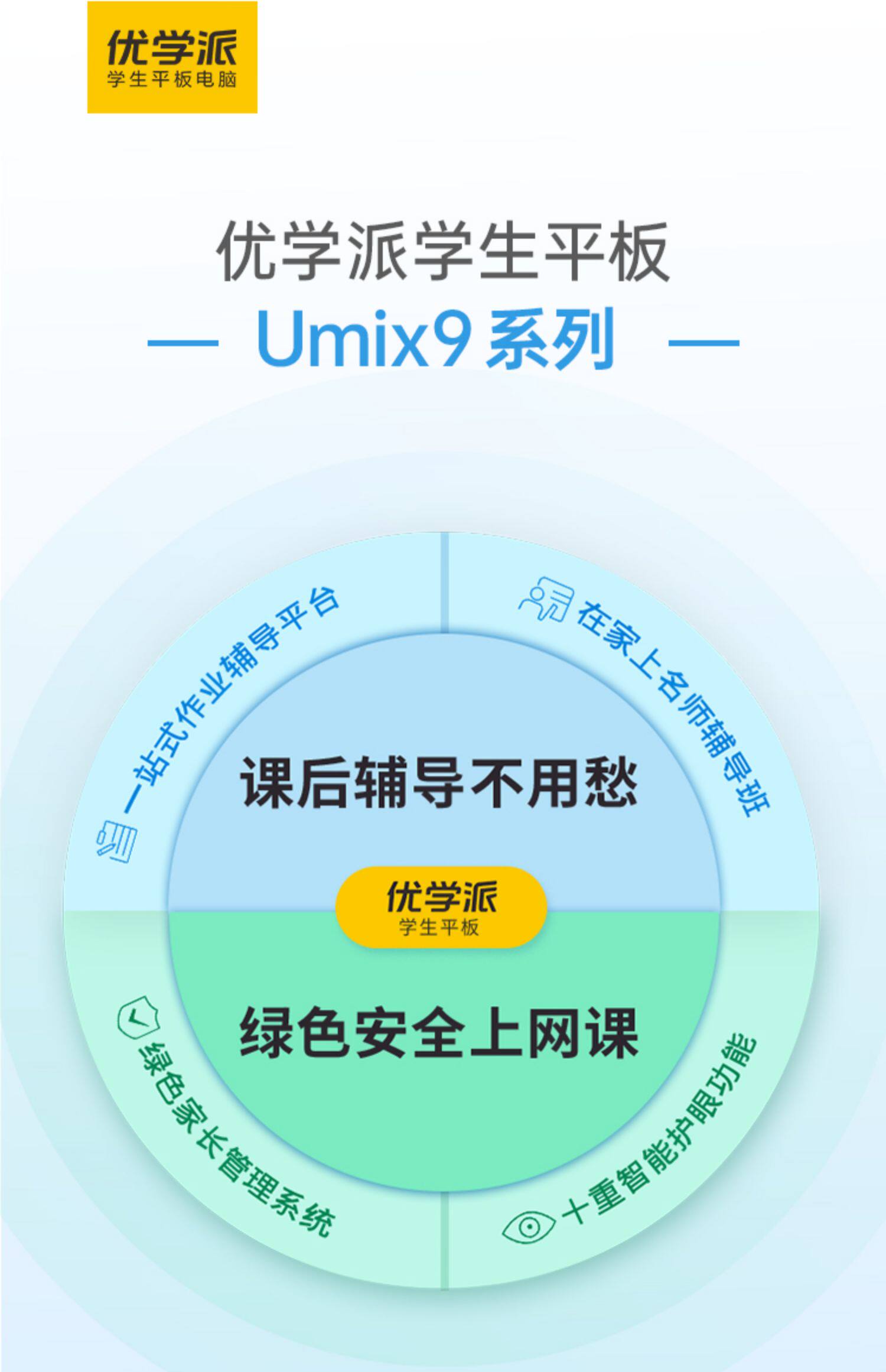 优学派
学生平板电脑

优学派学生平板
— Umix9 系列 —

一站式作业辅导平台

在家上名师辅导班

课后辅导不用愁

优学派
学生平板

绿色安全上网课

绿色家长管理系统

十重智能护眼功能