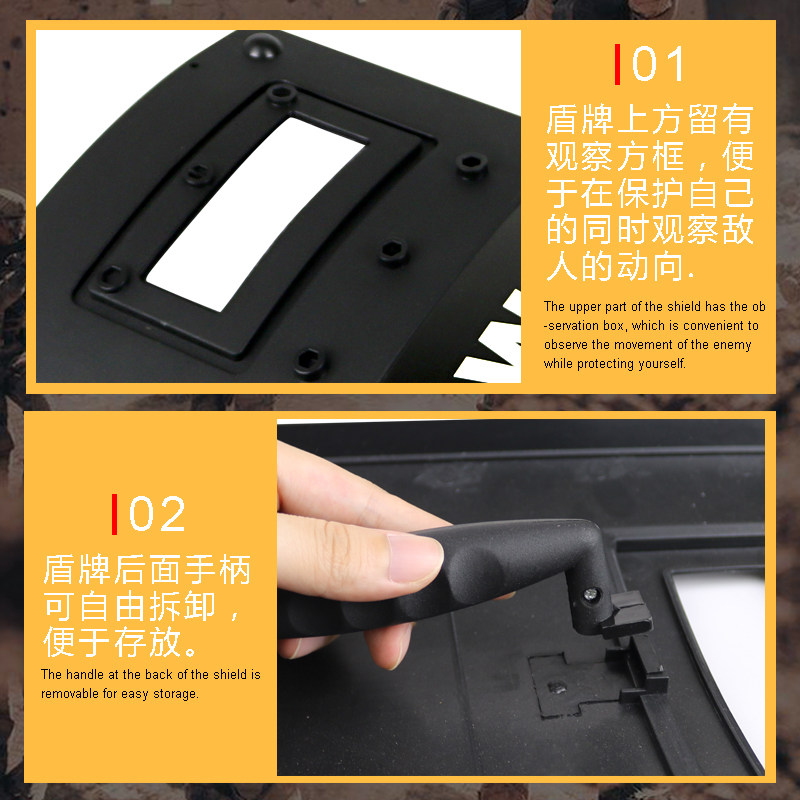 01

盾牌上方留有观察方框，便于在保护自己的同时观察敌人的动向.

The upper part of the shield has the ob-servation box, which is convenient to observe the movement of the enemy while protecting yourself.

02

盾牌后面手柄可自由拆卸，便于存放。

The handle at the back of the shield is removable for easy storage.