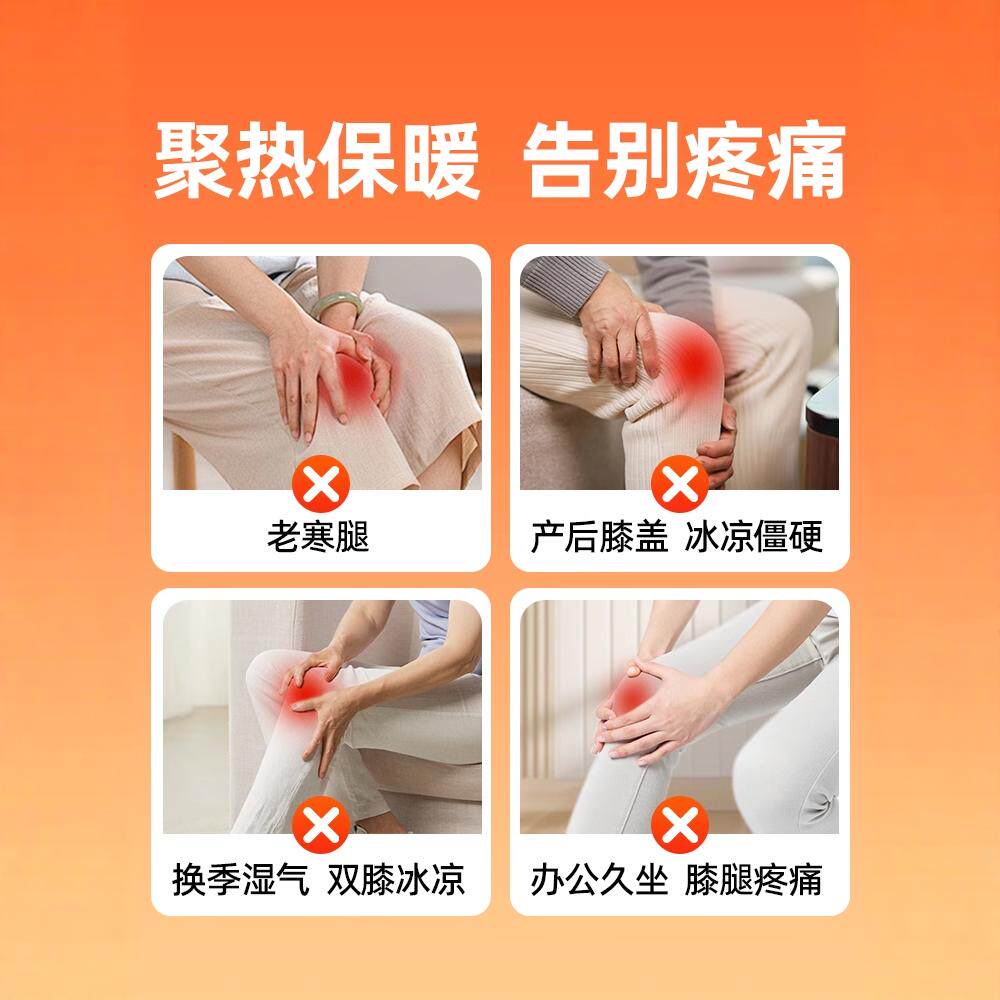 聚热保暖 告别疼痛

老寒腿

产后膝盖 冰凉僵硬

换季湿气 双膝冰凉

办公久坐 膝腿疼痛