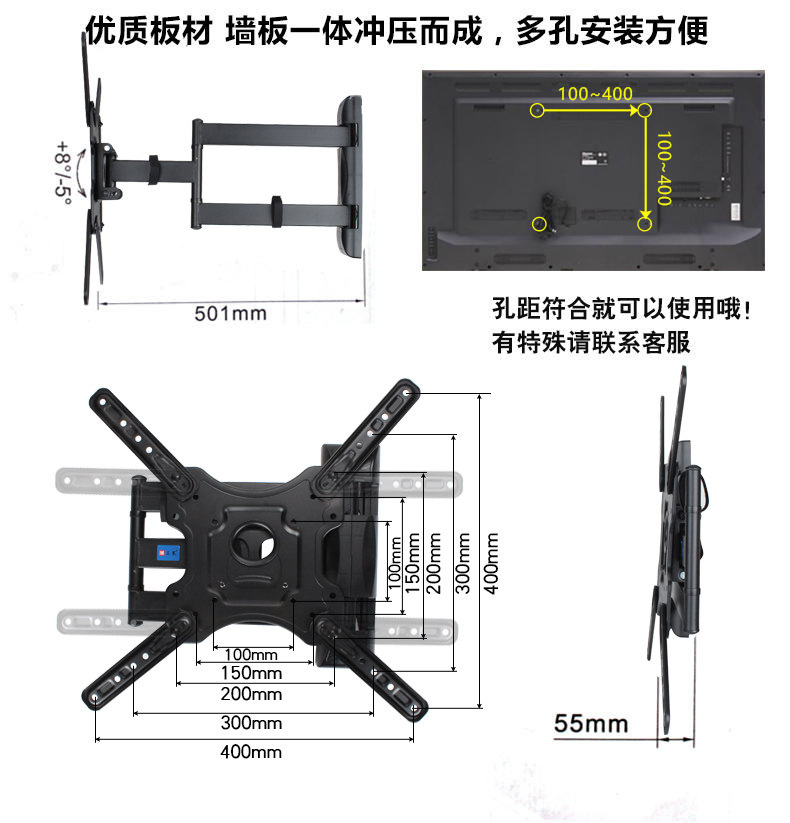 优质板材 墙板一体冲压而成，多孔安装方便

+8°/-5°

501mm

100~400

100~400

孔距符合就可以使用哦!
有特殊请联系客服

100mm
150mm
200mm
300mm
400mm

100mm
150mm
200mm
300mm
400mm

55mm