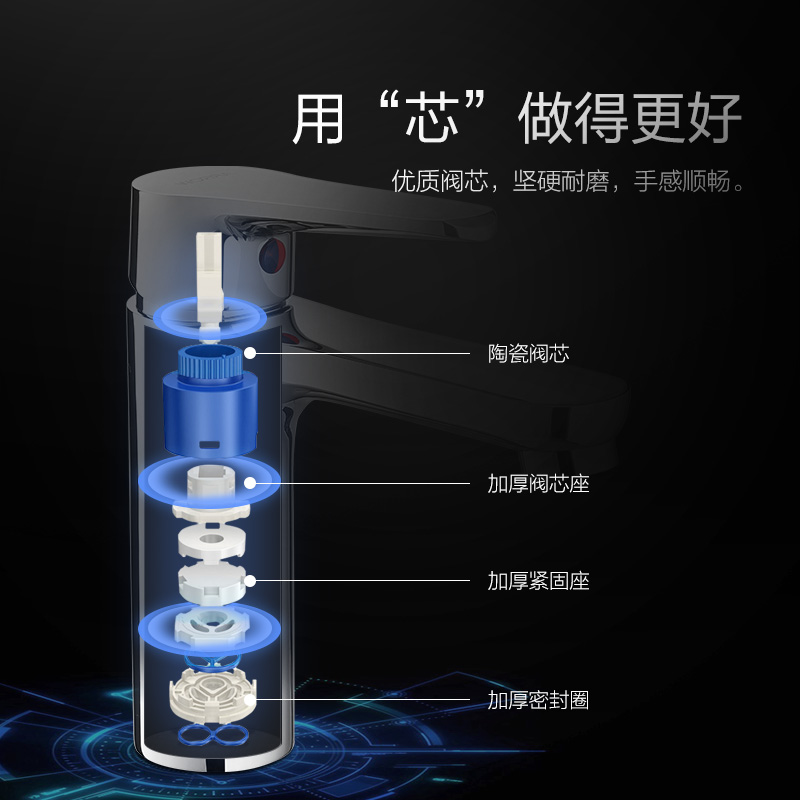 用“芯”做得更好

优质阀芯，坚硬耐磨，手感顺畅。

陶瓷阀芯

加厚阀芯座

加厚紧固座

加厚密封圈