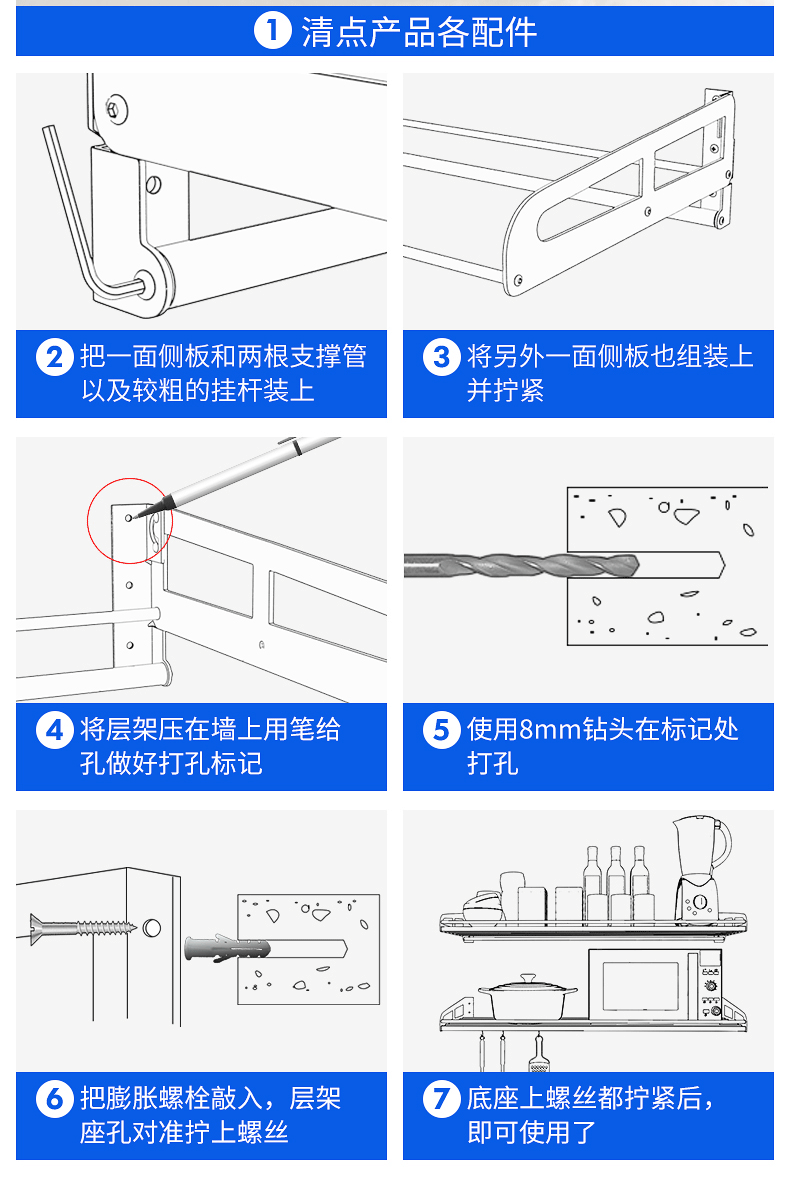 1 清点产品各配件

2 把一面侧板和两根支撑管以及较粗的挂杆装上

3 将另外一面侧板也组装上并拧紧

4 将层架压在墙上用笔给孔做好打孔标记

5 使用8mm钻头在标记处打孔

6 把膨胀螺栓敲入，层架座孔对准拧上螺丝

7 底座上螺丝都拧紧后，即可使用了