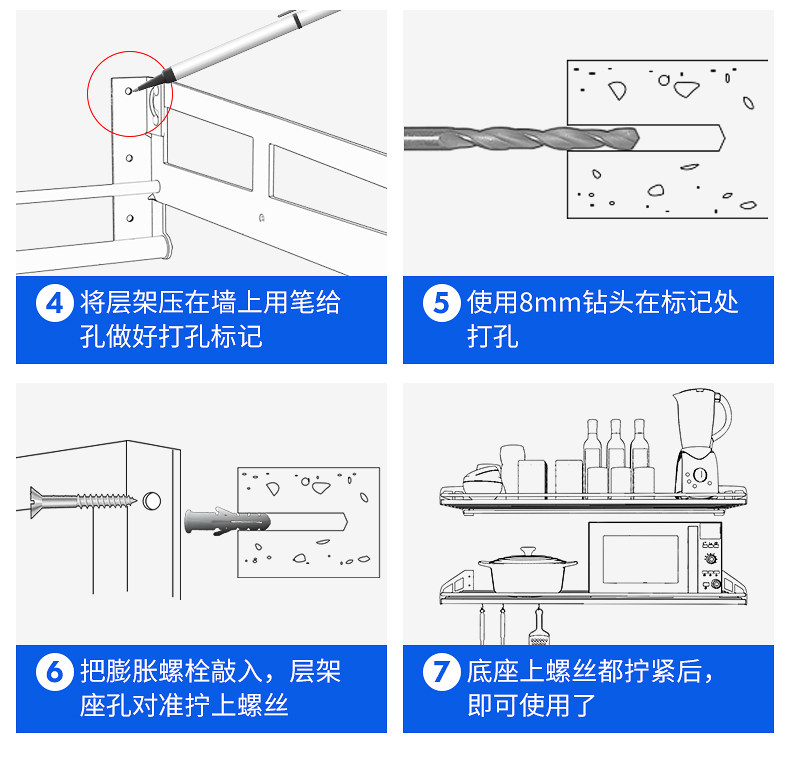 4 将层架压在墙上用笔给孔做好打孔标记

5 使用8mm钻头在标记处打孔

6 把膨胀螺栓敲入，层架座孔对准拧上螺丝

7 底座上螺丝都拧紧后，即可使用了