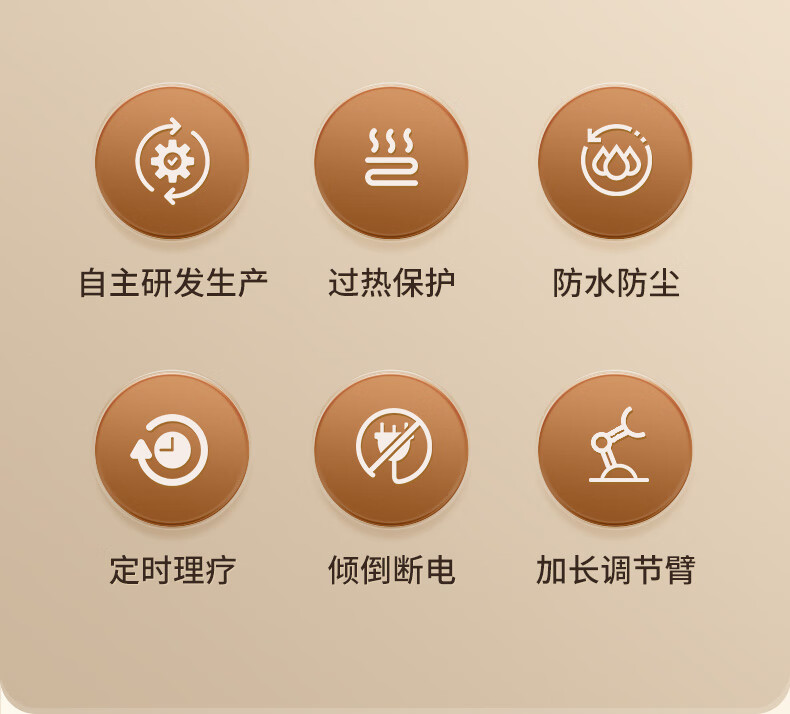 自主研发生产

过热保护

防水防尘

定时理疗

倾倒断电

加长调节臂