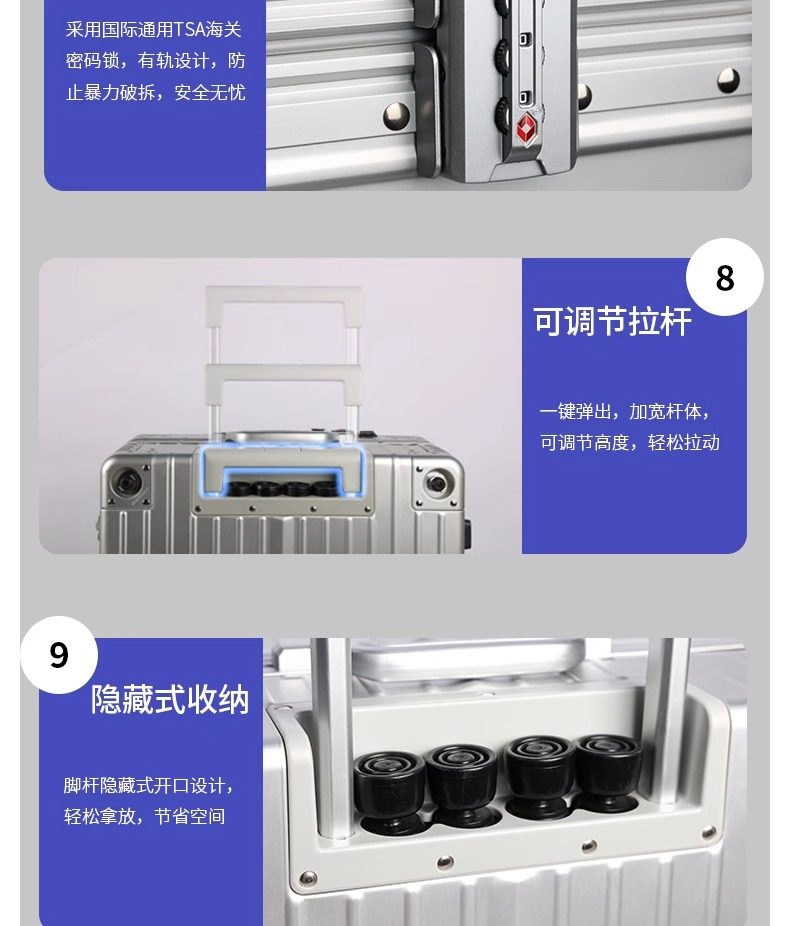 采用国际通用TSA海关密码锁，有轨设计，防止暴力破拆，安全无忧

8

可调节拉杆

一键弹出，加宽杆体，可调节高度，轻松拉动

9

隐藏式收纳

脚杆隐藏式开口设计，轻松拿放，节省空间