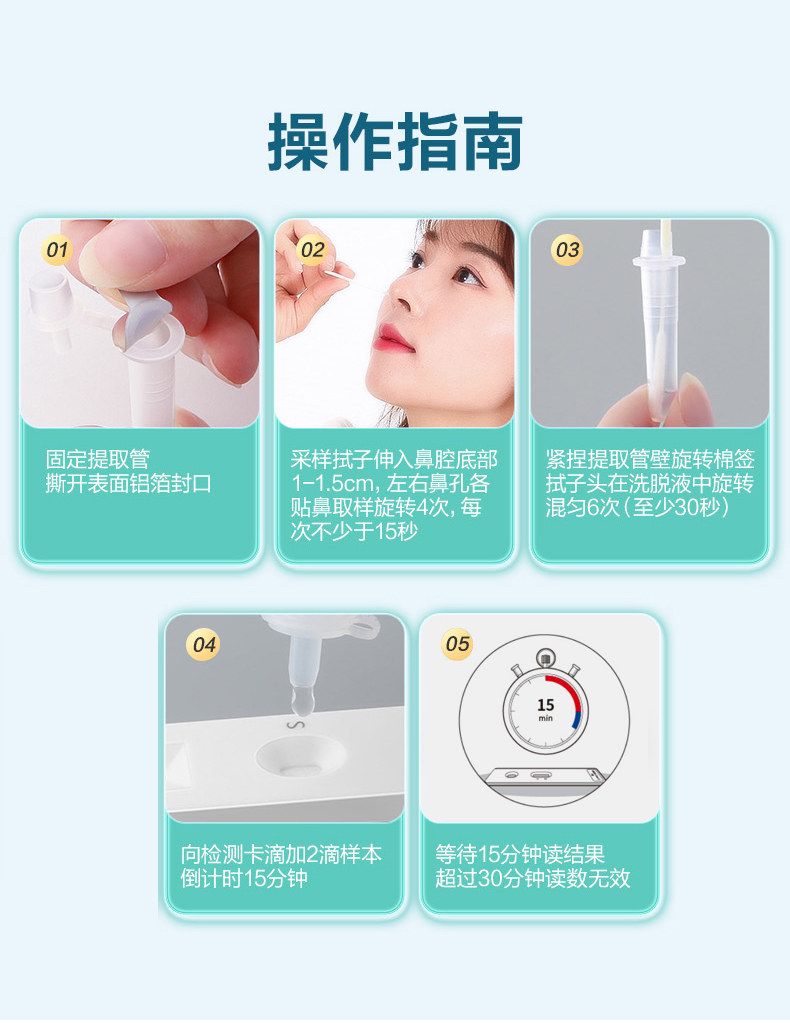 操作指南

01

固定提取管
撕开表面铝箔封口

02

采样拭子伸入鼻腔底部1-1.5cm，左右鼻孔各贴鼻取样旋转4次，每次不少于15秒

03

紧捏提取管壁旋转棉签拭子头在洗脱液中旋转混匀6次（至少30秒）

04

S

向检测卡滴加2滴样本
倒计时15分钟

05

15
min

等待15分钟读结果
超过30分钟读数无效