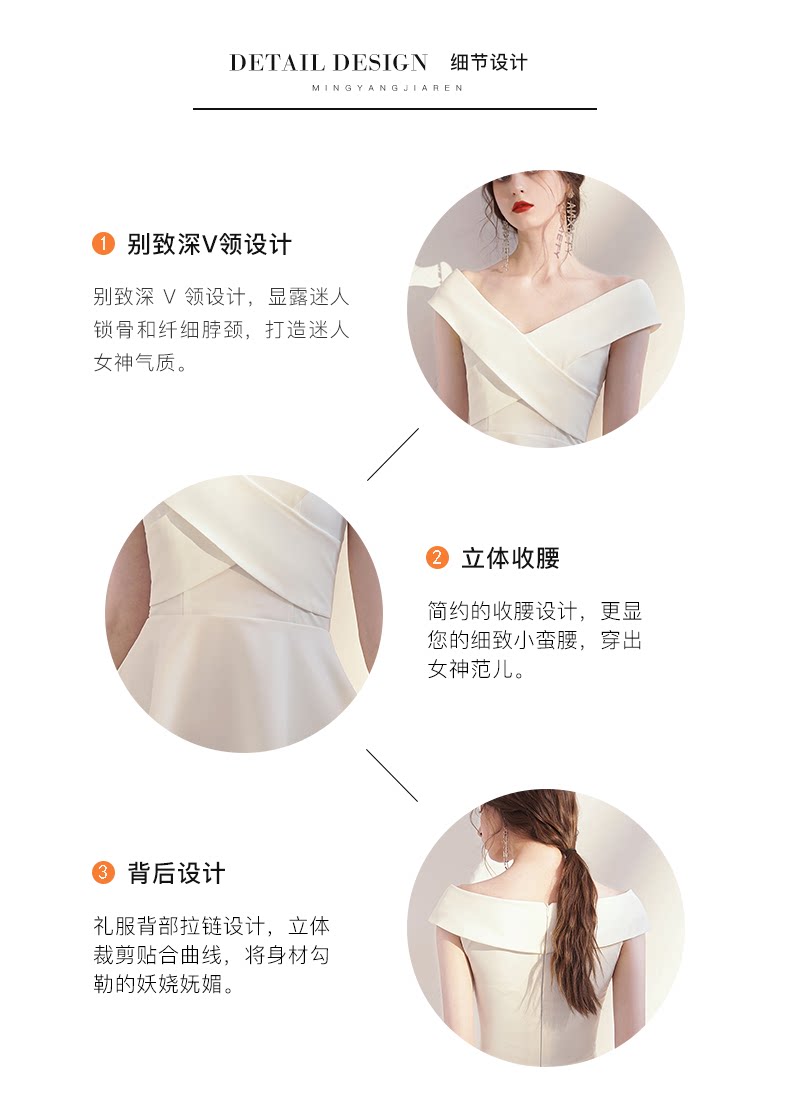 DETAIL DESIGN 细节设计
MINGYANGJIAREN

1 别致深V领设计

别致深 V 领设计，显露迷人锁骨和纤细脖颈，打造迷人女神气质。

2 立体收腰

简约的收腰设计，更显您的细致小蛮腰，穿出女神范儿。

3 背后设计

礼服背部拉链设计，立体裁剪贴合曲线，将身材勾勒的妖娆妩媚。