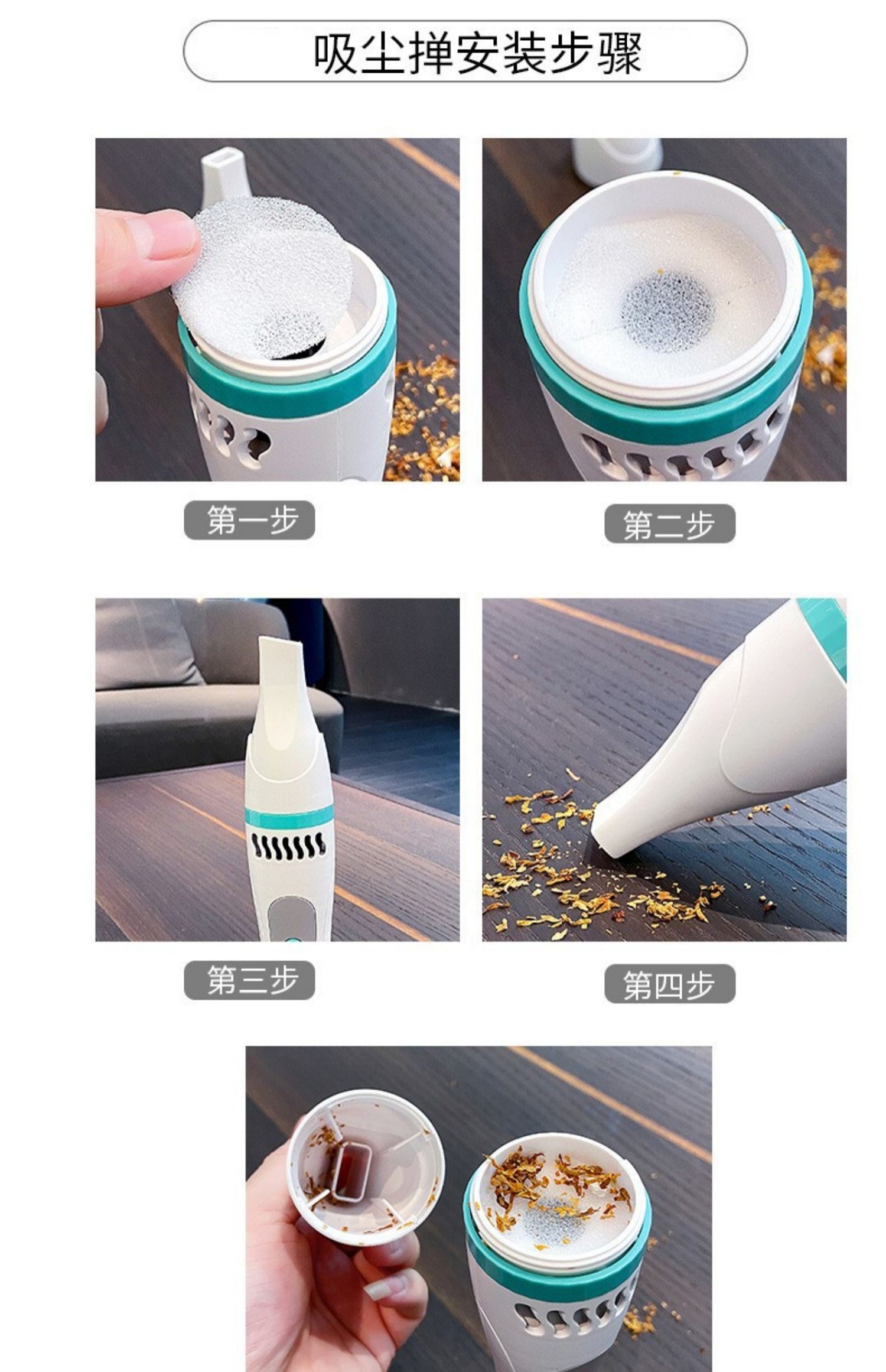 吸尘掸安装步骤

第一步

第二步

第三步

第四步