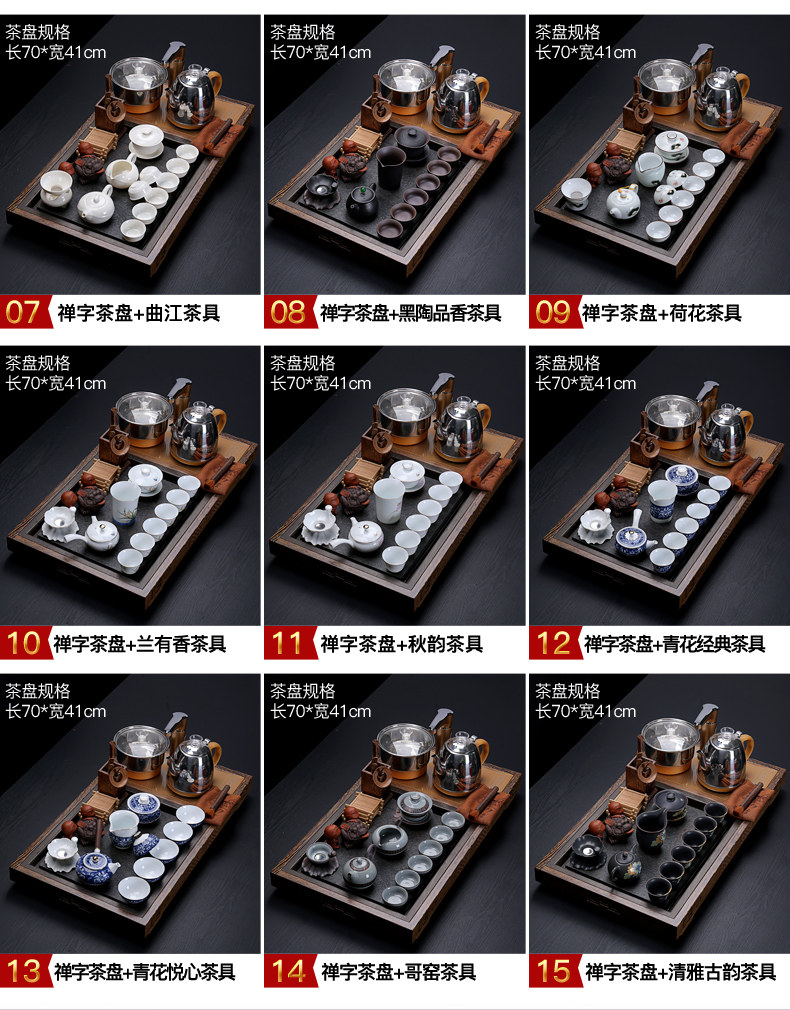 茶盘规格
长70*宽41cm

07 禅字茶盘+曲江茶具

茶盘规格
长70*宽41cm

08 禅字茶盘+黑陶品香茶具

茶盘规格
长70*宽41cm

09 禅字茶盘+荷花茶具

茶盘规格
长70*宽41cm

10 禅字茶盘+兰有香茶具

茶盘规格
长70*宽41cm

11 禅字茶盘+秋韵茶具

茶盘规格
长70*宽41cm

12 禅字茶盘+青花经典茶具

茶盘规格
长70*宽41cm

13 禅字茶盘+青花悦心茶具

茶盘规格
长70*宽41cm

14 禅字茶盘+哥窑茶具

茶盘规格
长70*宽41cm

15 禅字茶盘+清雅古韵茶具