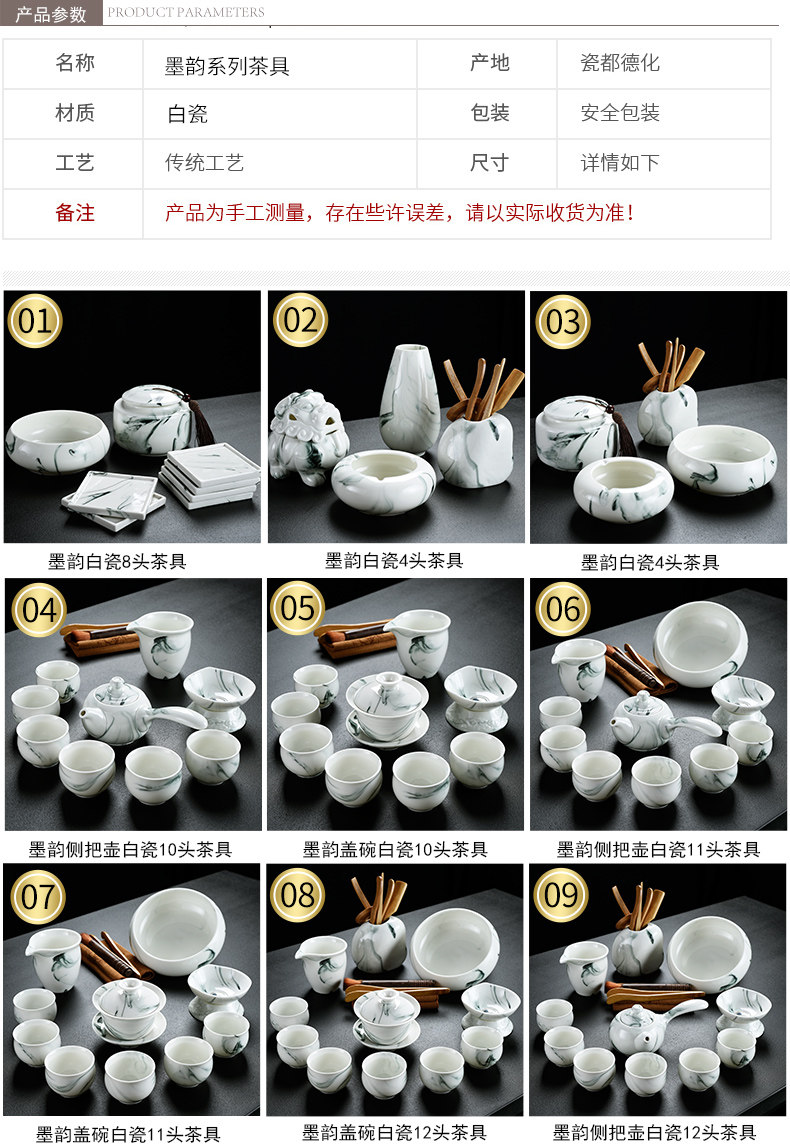 产品参数 PRODUCT PARAMETERS

| 名称 | 墨韵系列茶具 | 产地 | 瓷都德化 |
|---|---|---|---|
| 材质 | 白瓷 | 包装 | 安全包装 |
| 工艺 | 传统工艺 | 尺寸 | 详情如下 |
| 备注 | 产品为手工测量，存在些许误差，请以实际收货为准！ | | |

01
墨韵白瓷8头茶具

02
墨韵白瓷4头茶具

03
墨韵白瓷4头茶具

04
墨韵侧把壶白瓷10头茶具

05
墨韵盖碗白瓷10头茶具

06
墨韵侧把壶白瓷11头茶具

07
墨韵盖碗白瓷11头茶具

08
墨韵盖碗白瓷12头茶具

09
墨韵侧把壶白瓷12头茶具