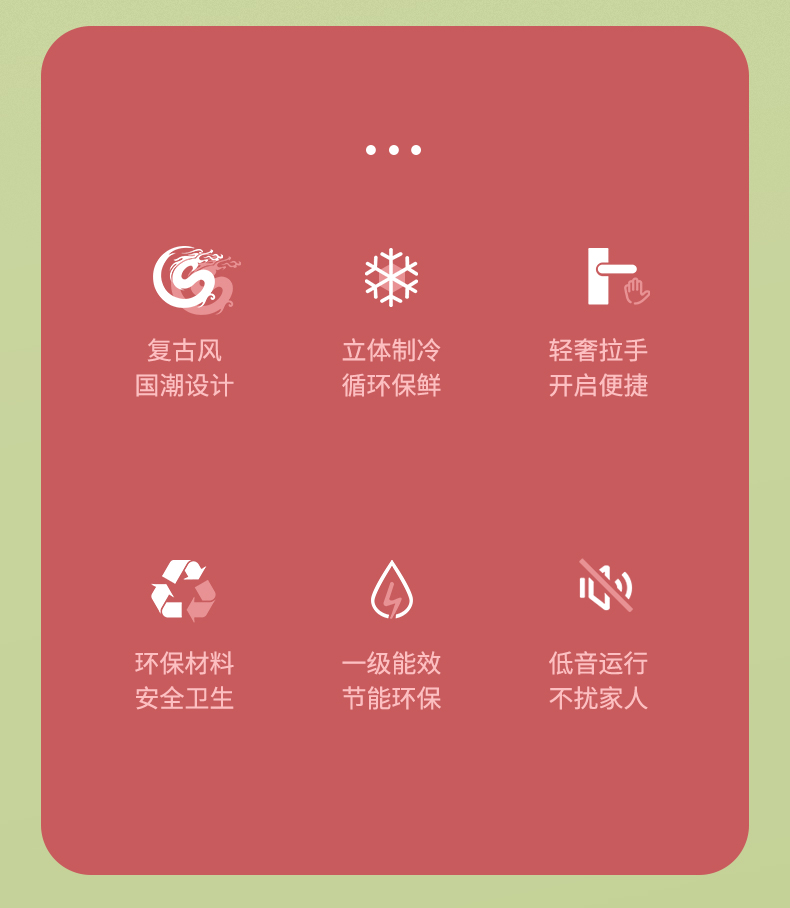 复古风
国潮设计

立体制冷
循环保鲜

轻奢拉手
开启便捷

环保材料
安全卫生

一级能效
节能环保

低音运行
不扰家人