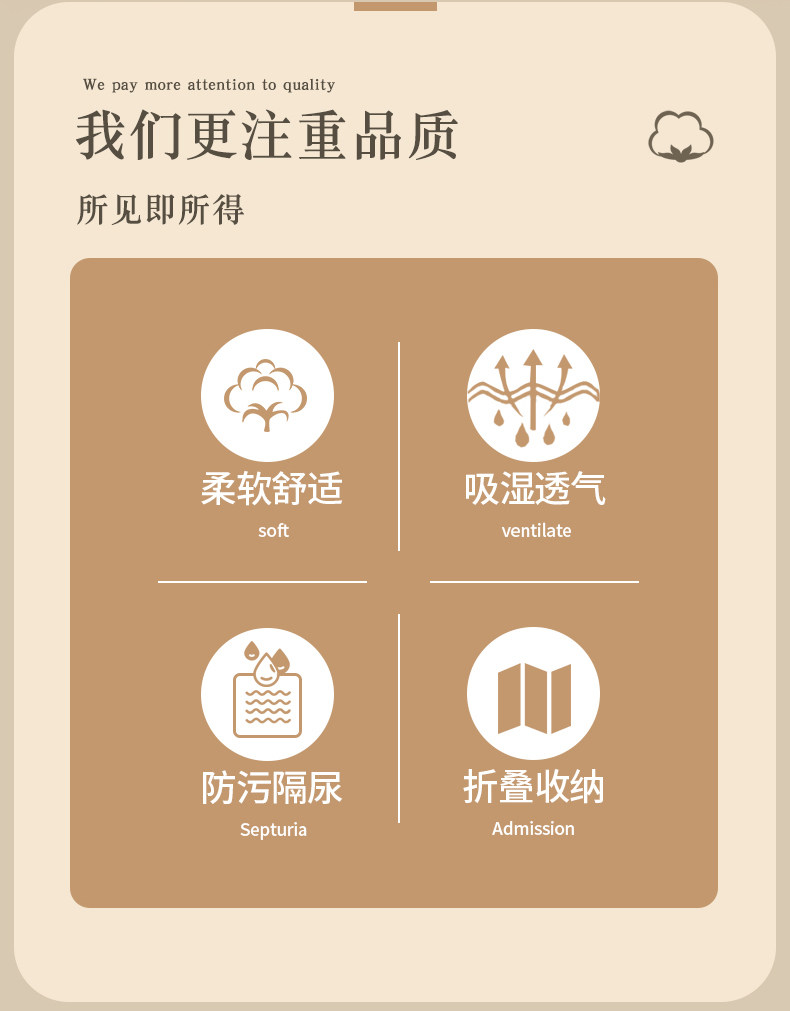 We pay more attention to quality

我们更注重品质

所见即所得

柔软舒适
soft

吸湿透气
ventilate

防污隔尿
Septuria

折叠收纳
Admission