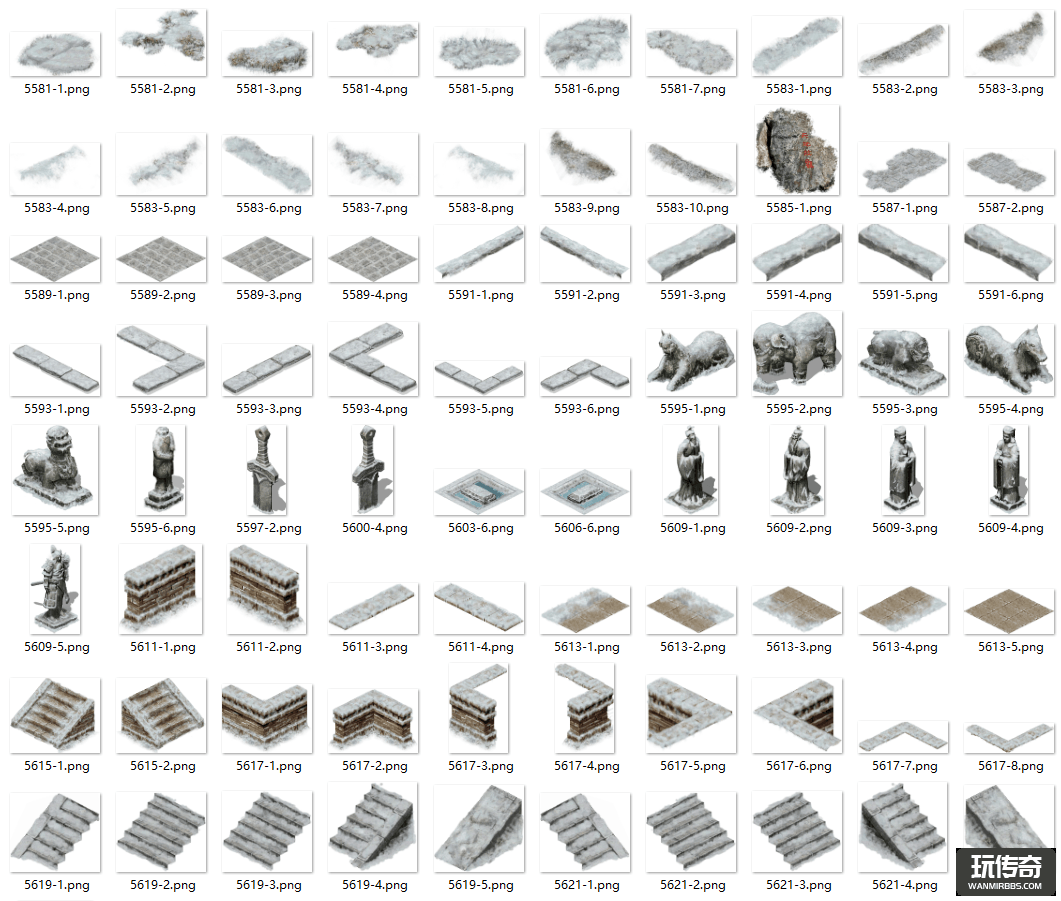 5581-1.png 5581-2.png 5581-3.png 5581-4.png 5581-5.png 5581-6.png 5581-7.png 5583-1.png 5583-2.png 5583-3.png

5583-4.png 5583-5.png 5583-6.png 5583-7.png 5583-8.png 5583-9.png 5583-10.png 5585-1.png 5587-1.png 5587-2.png

5589-1.png 5589-2.png 5589-3.png 5589-4.png 5591-1.png 5591-2.png 5591-3.png 5591-4.png 5591-5.png 5591-6.png

5593-1.png 5593-2.png 5593-3.png 5593-4.png 5593-5.png 5593-6.png 5595-1.png 5595-2.png 5595-3.png 5595-4.png

5595-5.png 5595-6.png 5597-2.png 5600-4.png 5603-6.png 5606-6.png 5609-1.png 5609-2.png 5609-3.png 5609-4.png

5609-5.png 5611-1.png 5611-2.png 5611-3.png 5611-4.png 5613-1.png 5613-2.png 5613-3.png 5613-4.png 5613-5.png

5615-1.png 5615-2.png 5617-1.png 5617-2.png 5617-3.png 5617-4.png 5617-5.png 5617-6.png 5617-7.png 5617-8.png

5619-1.png 5619-2.png 5619-3.png 5619-4.png 5619-5.png 5621-1.png 5621-2.png 5621-3.png 5621-4.png

玩传奇
WANMIRBBS.COM