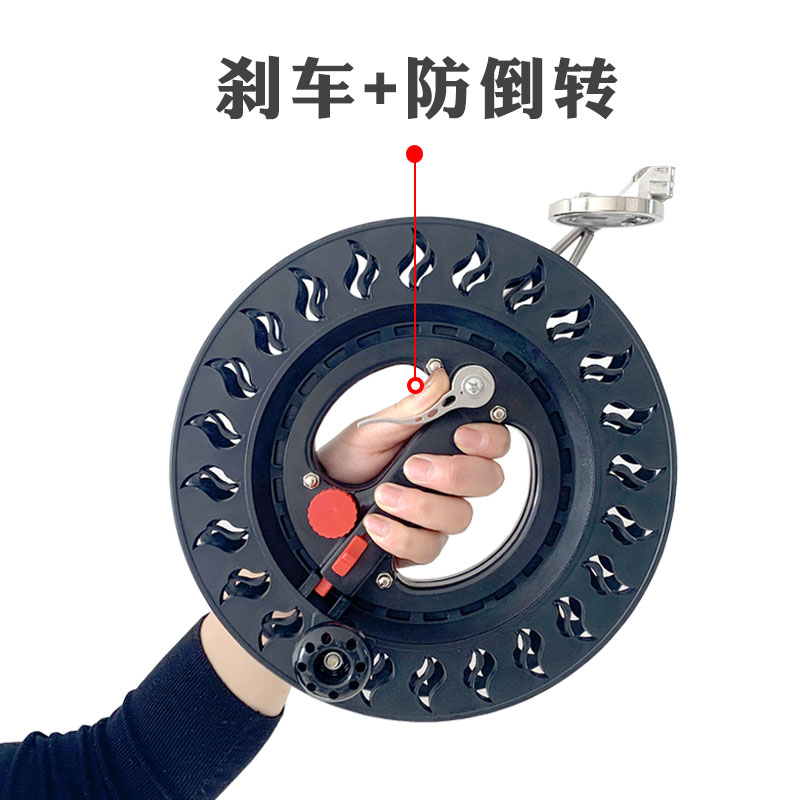 刹车+防倒转