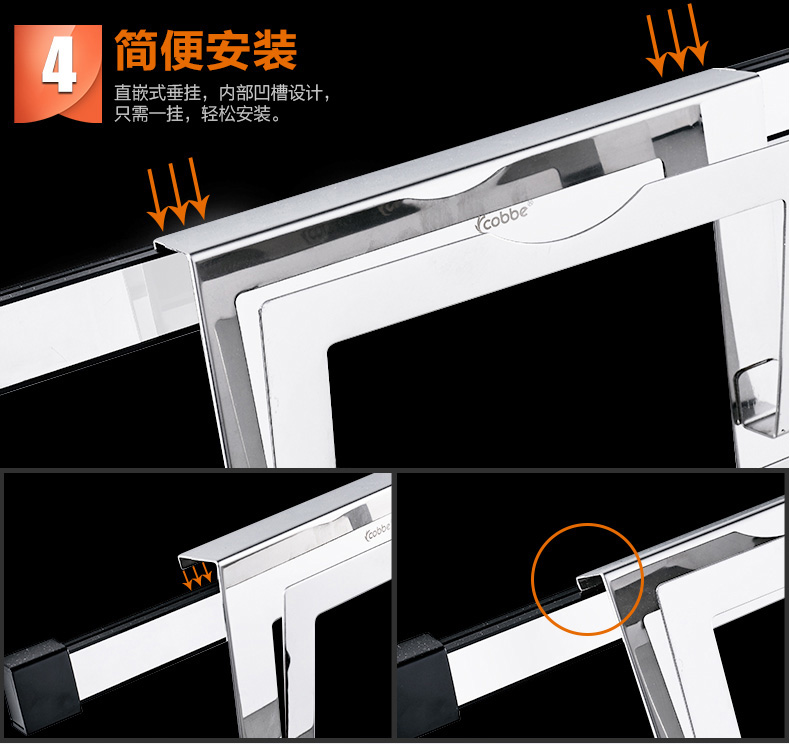 4 简便安装

直嵌式垂挂，内部凹槽设计，只需一挂，轻松安装。

cobbe

cobbe