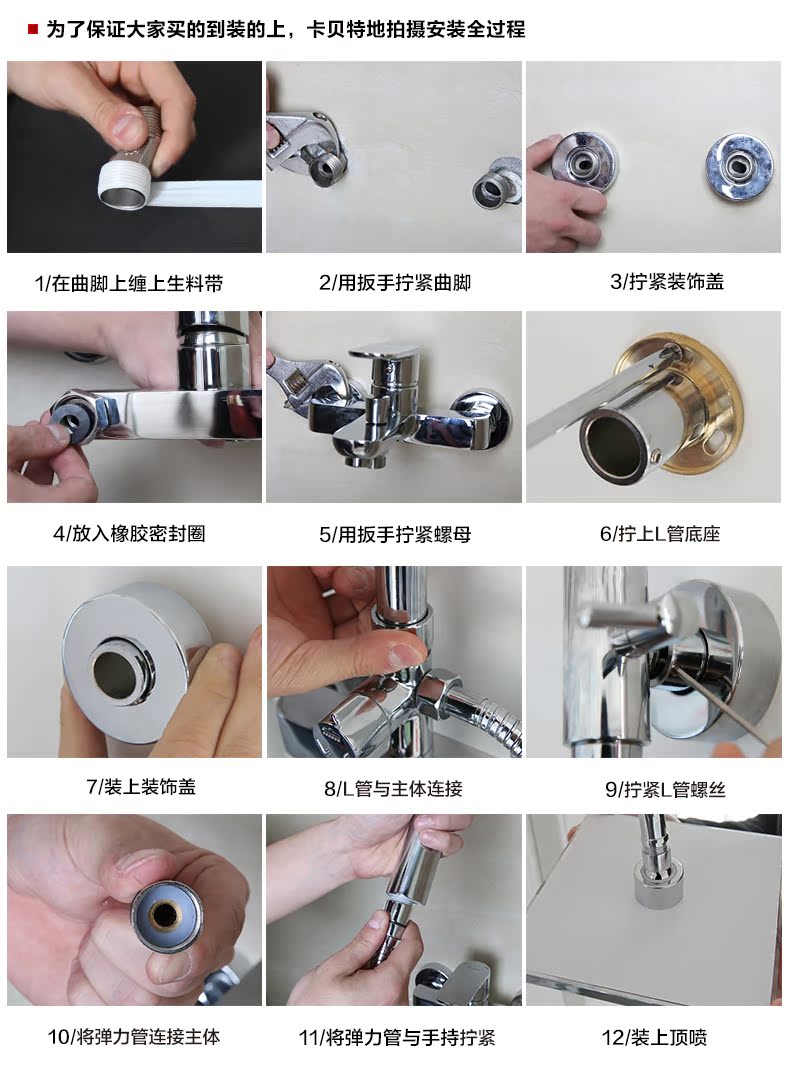 为了保证大家买的到装的上，卡贝特地拍摄安装全过程

1/在曲脚上缠上生料带

2/用扳手拧紧曲脚

3/拧紧装饰盖

4/放入橡胶密封圈

5/用扳手拧紧螺母

6/拧上L管底座

7/装上装饰盖

8/L管与主体连接

9/拧紧L管螺丝

10/将弹力管连接主体

11/将弹力管与手持拧紧

12/装上顶喷