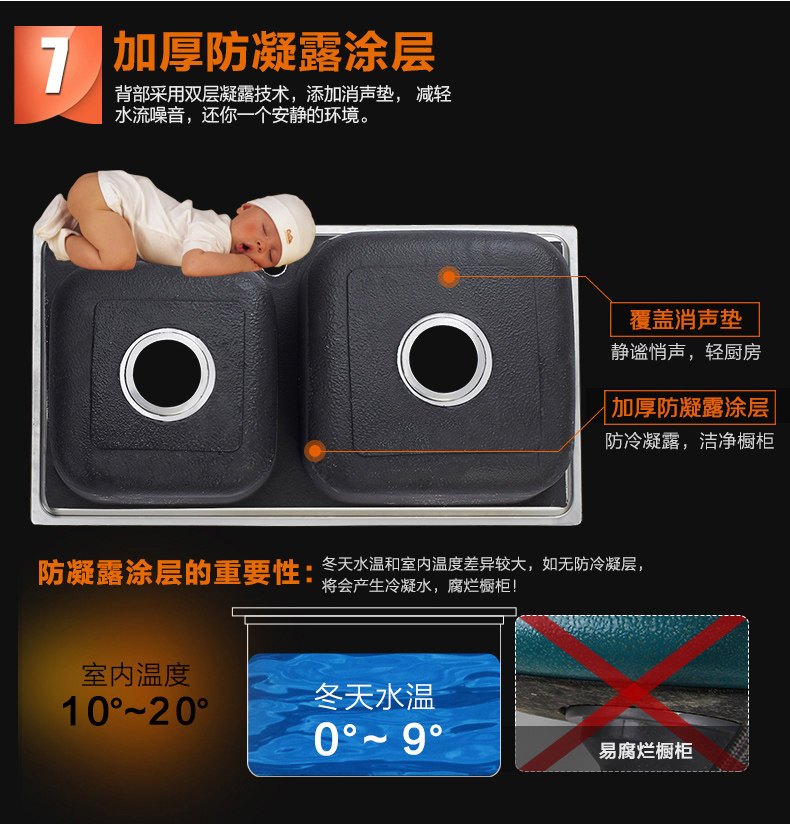 7 加厚防凝露涂层

背部采用双层凝露技术，添加消声垫，减轻水流噪音，还你一个安静的环境。

覆盖消声垫
静谧悄声，轻厨房

加厚防凝露涂层
防冷凝露，洁净橱柜

防凝露涂层的重要性：冬天水温和室内温度差异较大，如无防冷凝层，将会产生冷凝水，腐烂橱柜！

室内温度
10°~20°

冬天水温
0°~ 9°

易腐烂橱柜