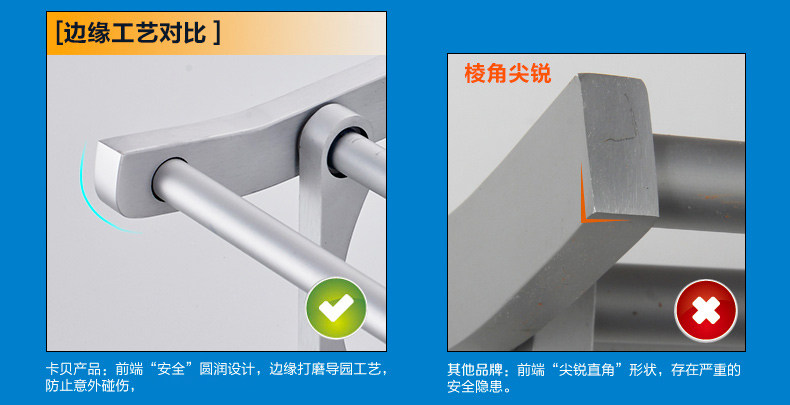 [边缘工艺对比 ]

卡贝产品：前端“安全”圆润设计，边缘打磨导园工艺，防止意外碰伤，

棱角尖锐

其他品牌：前端“尖锐直角”形状，存在严重的安全隐患。