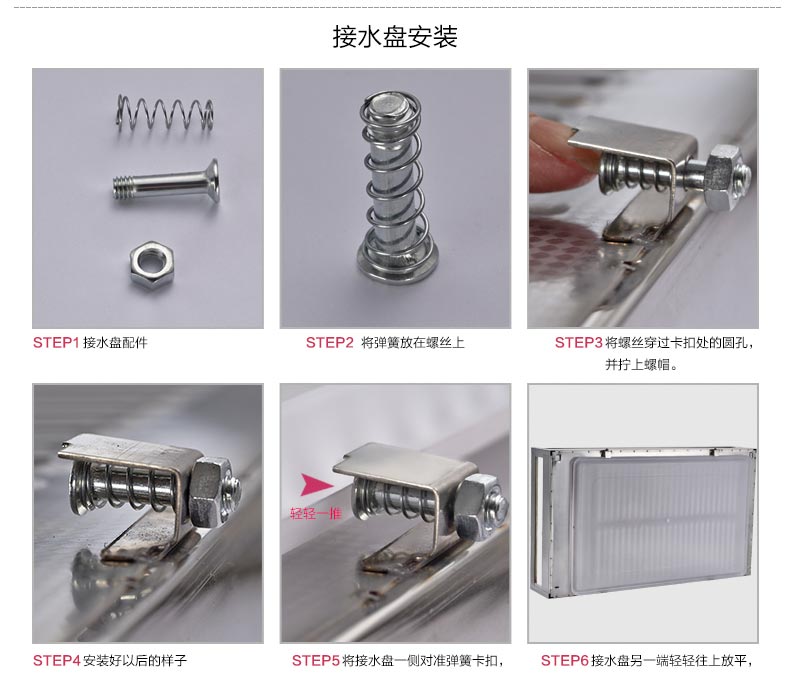 接水盘安装

STEP1 接水盘配件

STEP2 将弹簧放在螺丝上

STEP3 将螺丝穿过卡扣处的圆孔，并拧上螺帽。

STEP4 安装好以后的样子

轻轻一推

STEP5 将接水盘一侧对准弹簧卡扣，

STEP6 接水盘另一端轻轻往上放平，