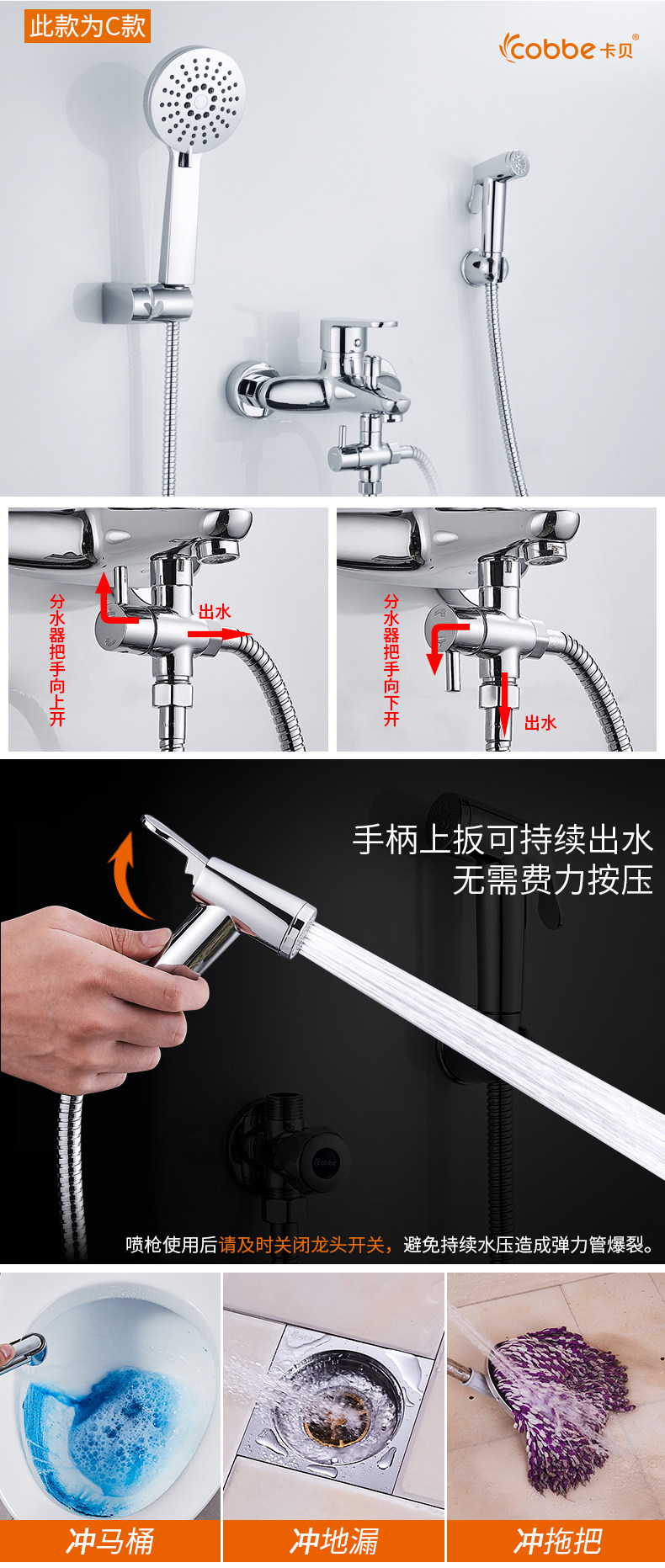 此款为C款

cobbe 卡贝®

分水器把手向上开

出水

分水器把手向下开

出水

手柄上扳可持续出水
无需费力按压

cobbe

喷枪使用后请及时关闭龙头开关，避免持续水压造成弹力管爆裂。

冲马桶

冲地漏

冲拖把