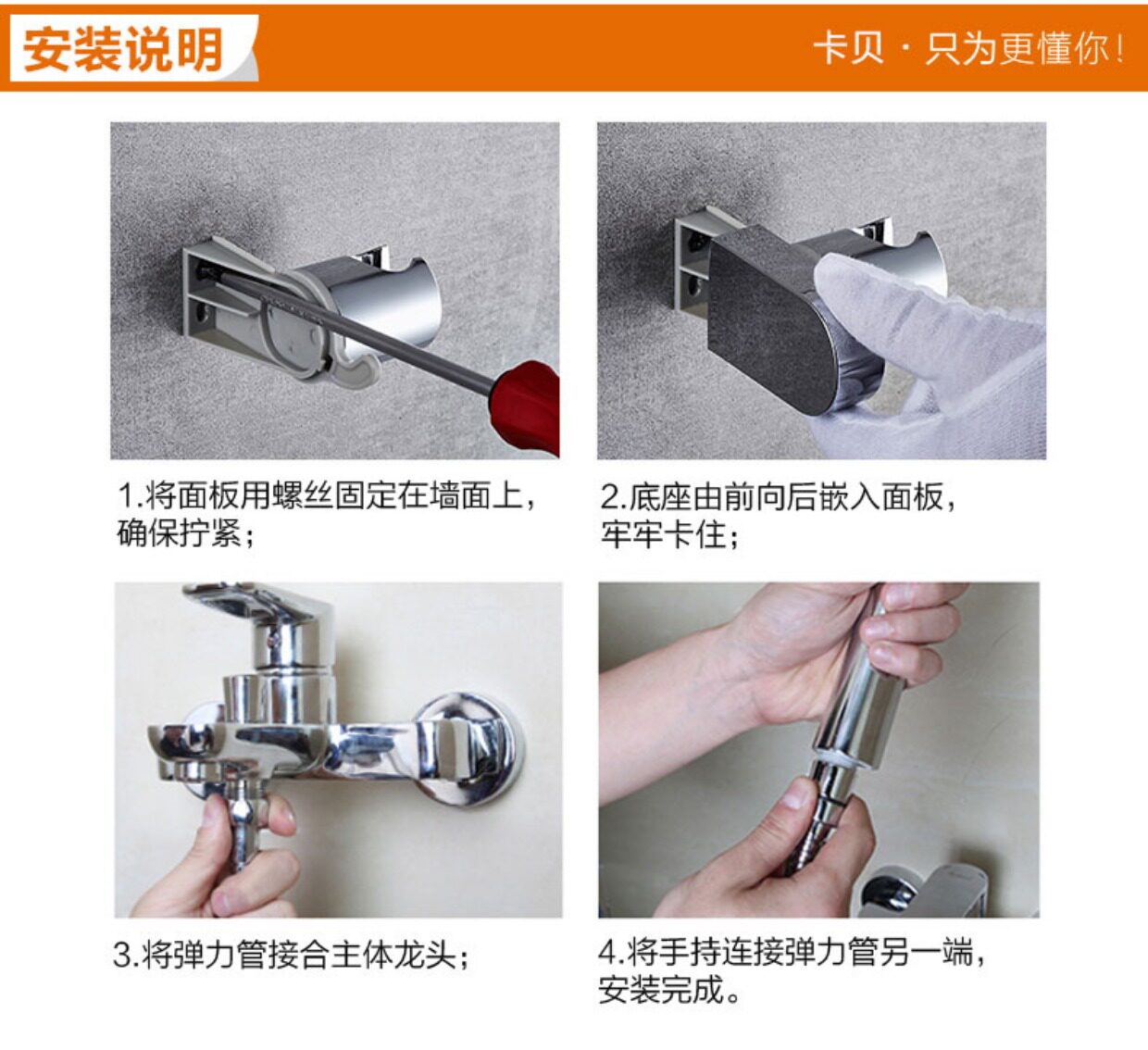 安装说明

卡贝 · 只为更懂你！

1.将面板用螺丝固定在墙面上，确保拧紧；

2.底座由前向后嵌入面板，牢牢卡住；

3.将弹力管接合主体龙头；

4.将手持连接弹力管另一端，安装完成。