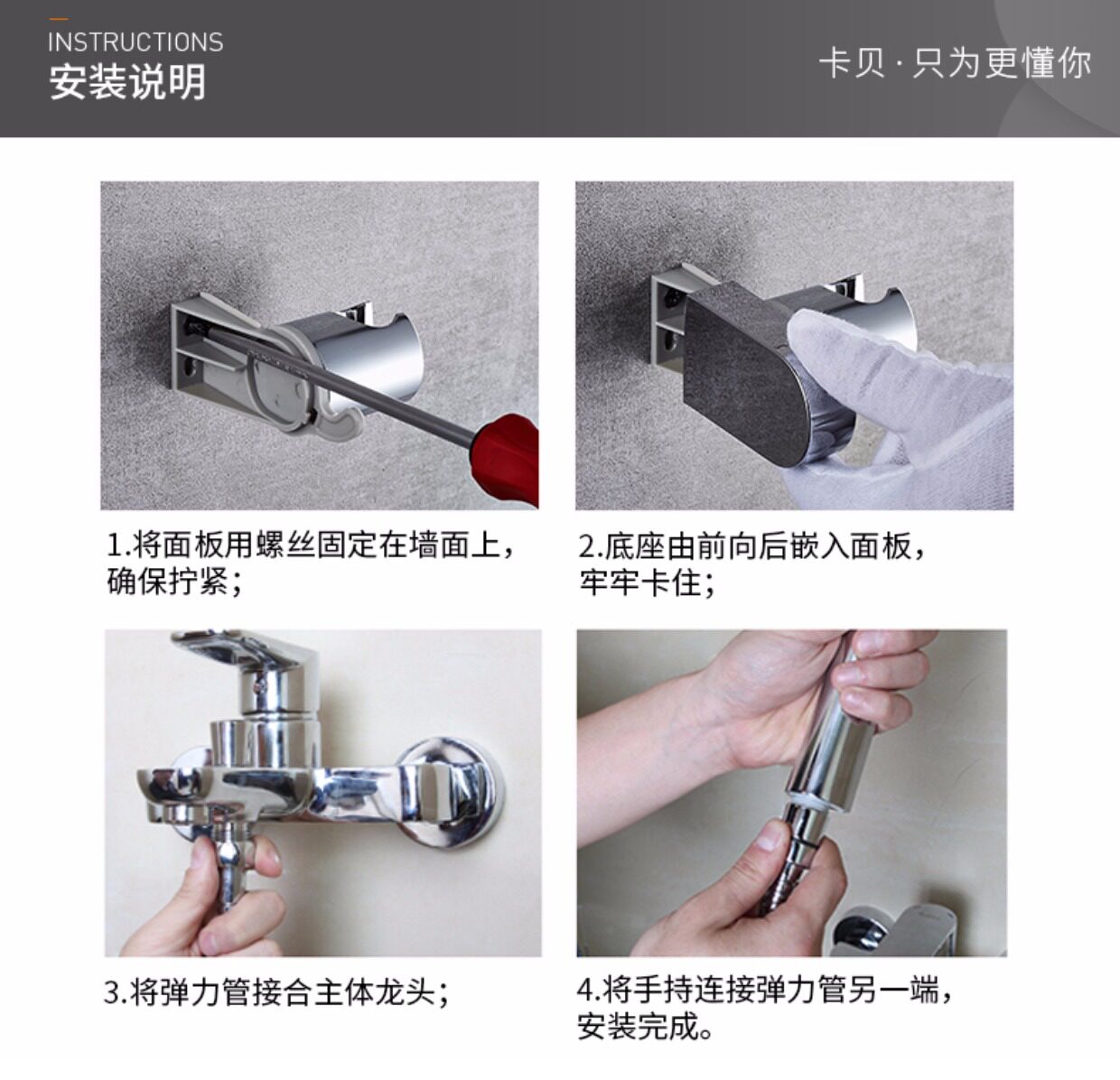 INSTRUCTIONS
安装说明

卡贝·只为更懂你

1.将面板用螺丝固定在墙面上，确保拧紧；

2.底座由前向后嵌入面板，牢牢卡住；

3.将弹力管接合主体龙头；

4.将手持连接弹力管另一端，安装完成。