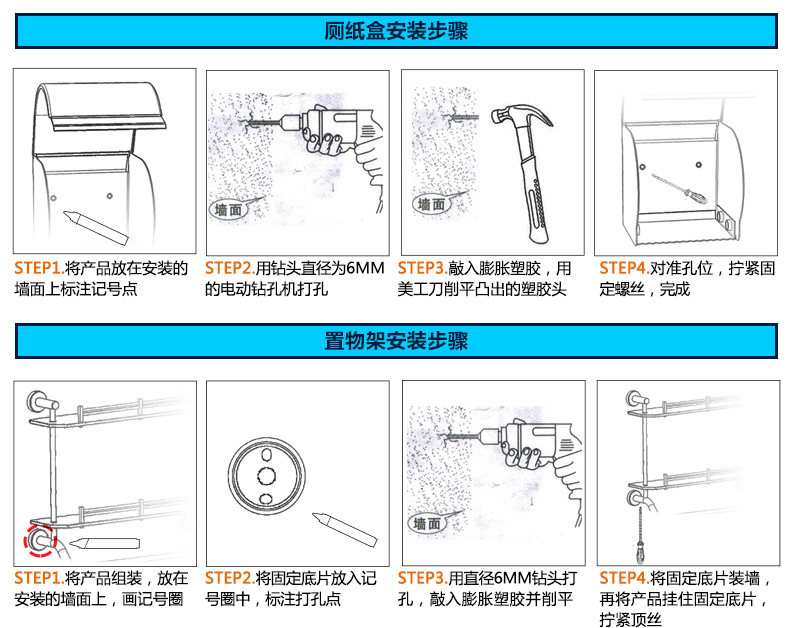 厕纸盒安装步骤

墙面

墙面

STEP1.将产品放在安装的墙面上标注记号点

STEP2.用钻头直径为6MM的电动钻孔机打孔

STEP3.敲入膨胀塑胶，用美工刀削平凸出的塑胶头

STEP4.对准孔位，拧紧固定螺丝，完成

置物架安装步骤

墙面

STEP1.将产品组装，放在安装的墙面上，画记号圈

STEP2.将固定底片放入记号圈中，标注打孔点

STEP3.用直径6MM钻头打孔，敲入膨胀塑胶并削平

STEP4.将固定底片装墙，再将产品挂住固定底片，拧紧顶丝