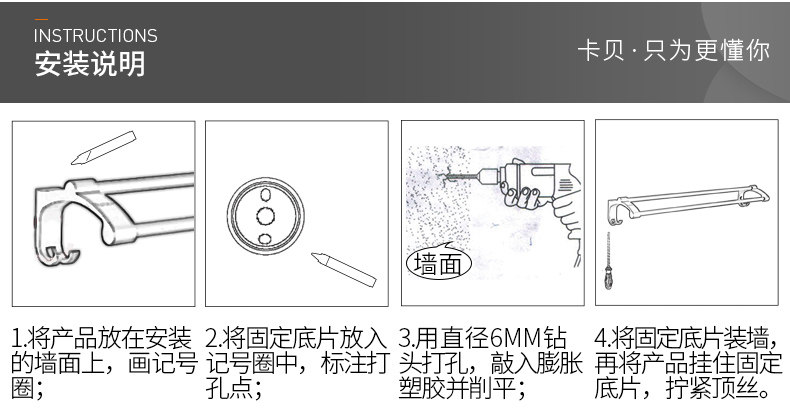 INSTRUCTIONS
安装说明

卡贝 · 只为更懂你

墙面

1.将产品放在安装的墙面上，画记号圈；

2.将固定底片放入记号圈中，标注打孔点；

3.用直径6MM钻头打孔，敲入膨胀塑胶并削平；

4.将固定底片装墙，再将产品挂住固定底片，拧紧顶丝。