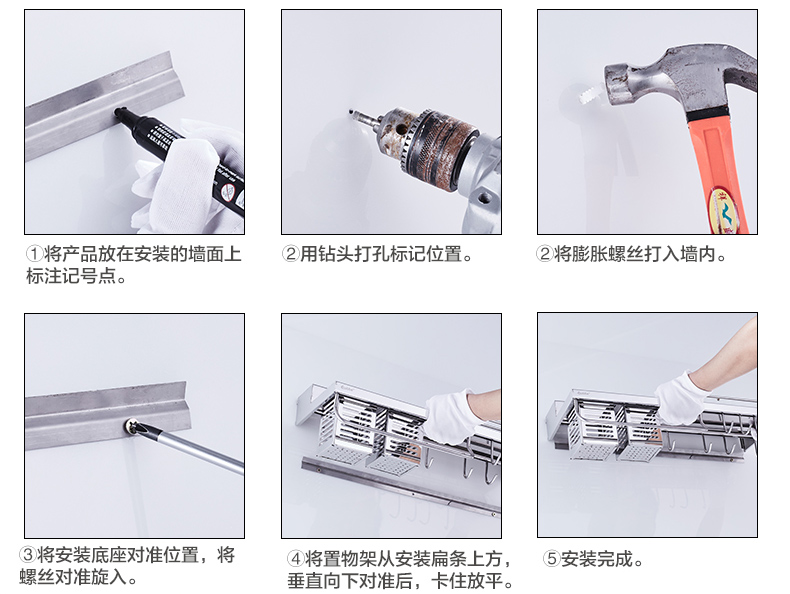 ①将产品放在安装的墙面上标注记号点。

②用钻头打孔标记位置。

②将膨胀螺丝打入墙内。

③将安装底座对准位置，将螺丝对准旋入。

④将置物架从安装扁条上方，垂直向下对准后，卡住放平。

⑤安装完成。