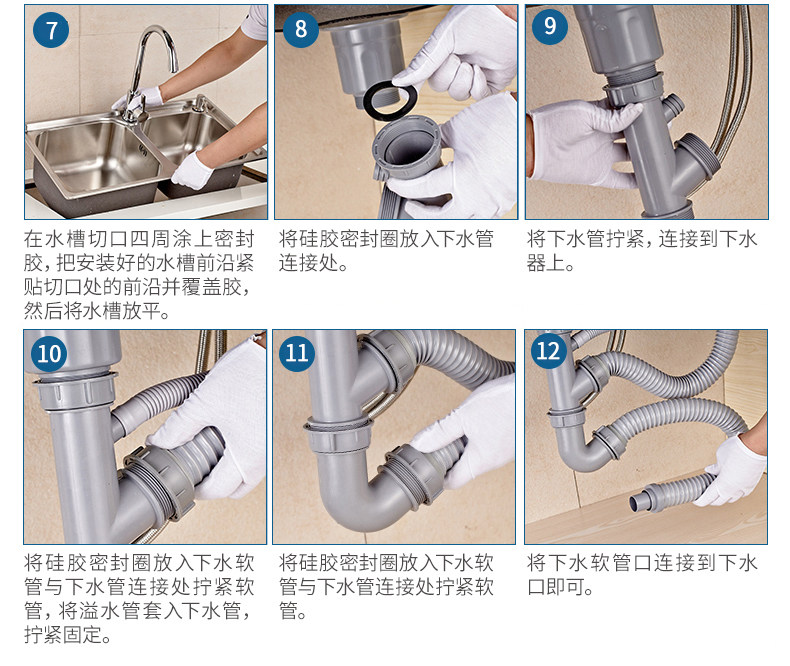 7

在水槽切口四周涂上密封胶，把安装好的水槽前沿紧贴切口处的前沿并覆盖胶，然后将水槽放平。

8

将硅胶密封圈放入下水管连接处。

9

将下水管拧紧，连接到下水器上。

10

将硅胶密封圈放入下水软管与下水管连接处拧紧软管，将溢水管套入下水管，拧紧固定。

11

将硅胶密封圈放入下水软管与下水管连接处拧紧软管。

12

将下水软管口连接到下水口即可。