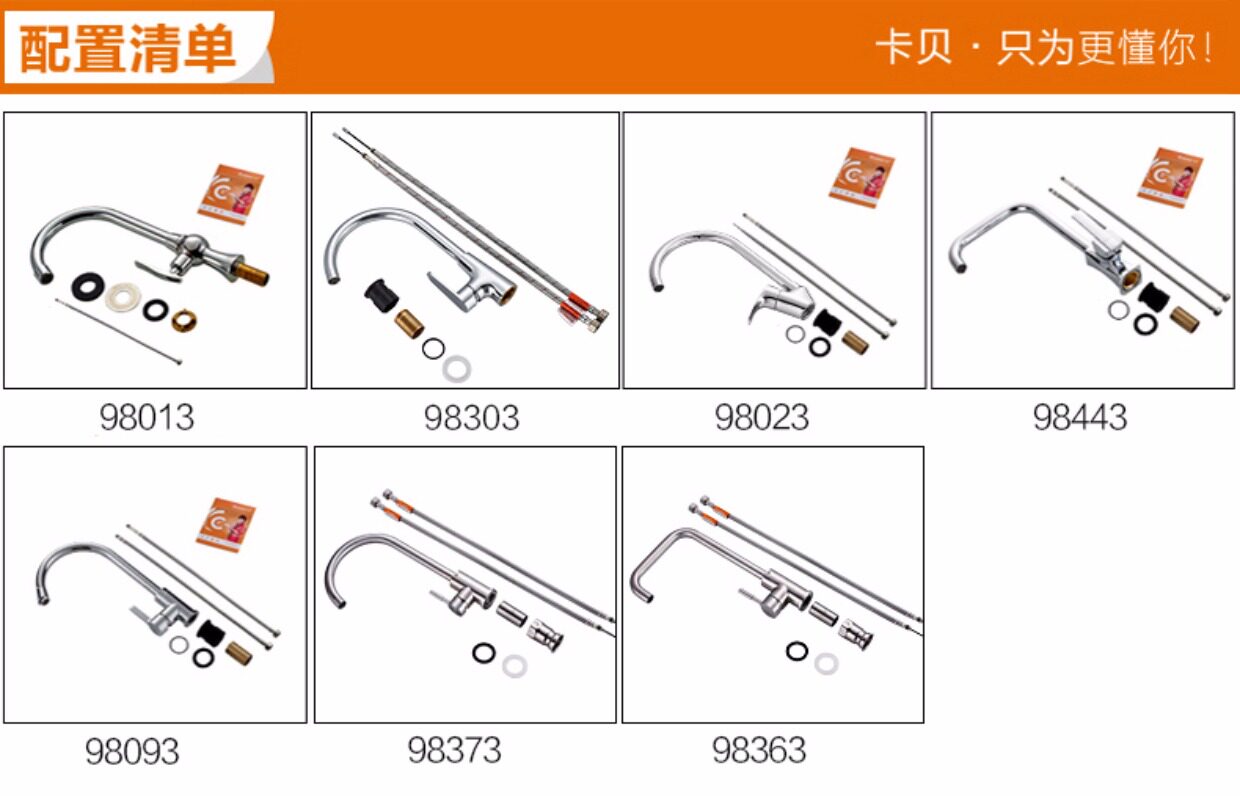 配置清单

卡贝 · 只为更懂你！

98013

98303

98023

98443

98093

98373

98363