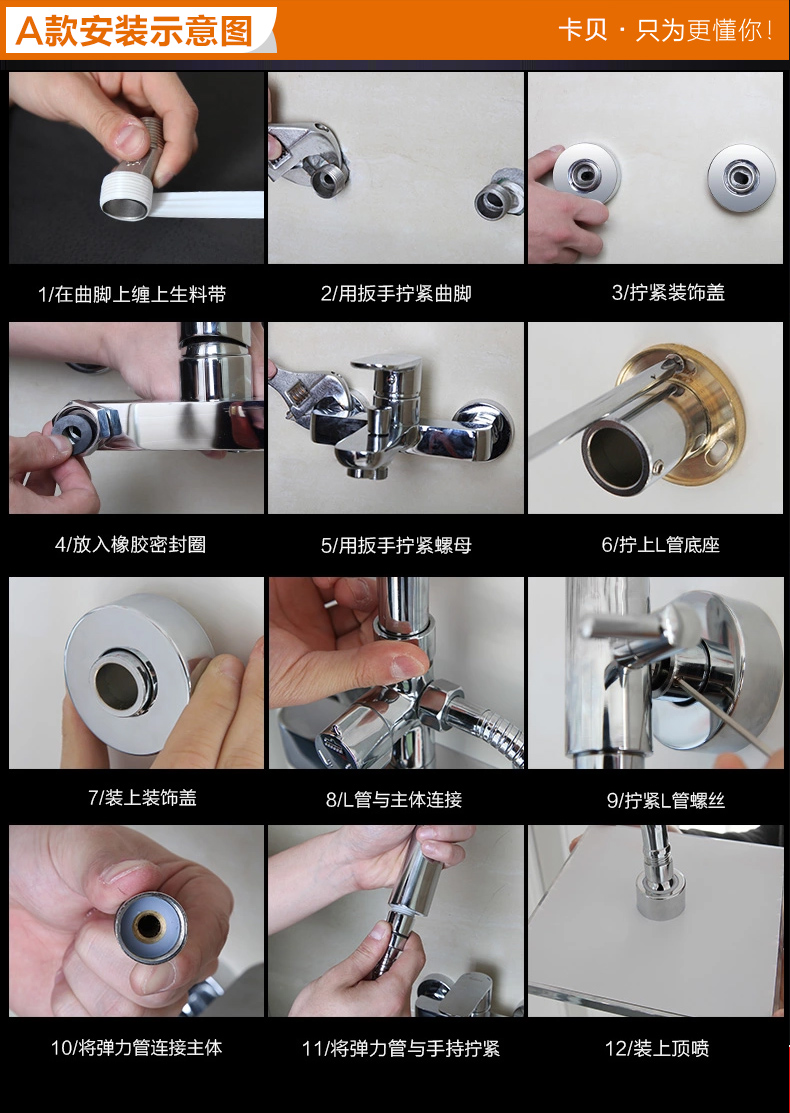 A款安装示意图

卡贝 · 只为更懂你！

1/在曲脚上缠上生料带

2/用扳手拧紧曲脚

3/拧紧装饰盖

4/放入橡胶密封圈

5/用扳手拧紧螺母

6/拧上L管底座

7/装上装饰盖

8/L管与主体连接

9/拧紧L管螺丝

10/将弹力管连接主体

11/将弹力管与手持拧紧

12/装上顶喷