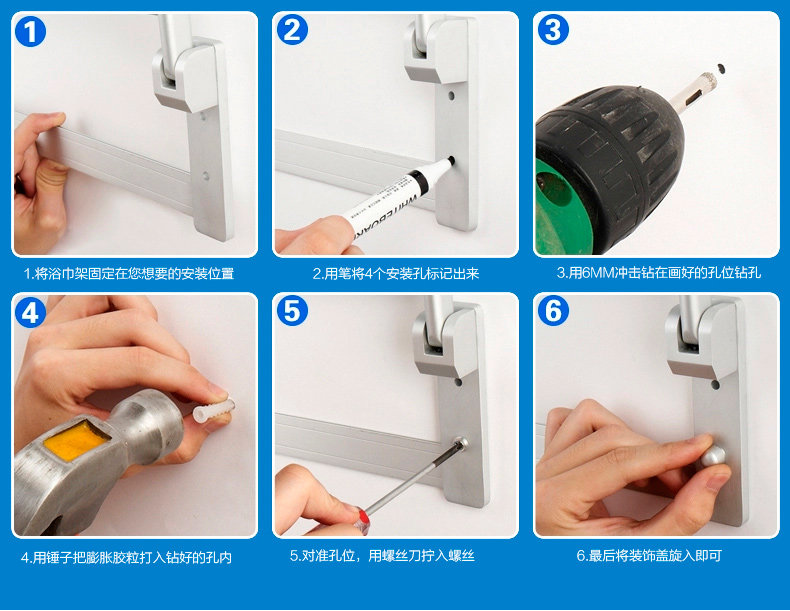 1

1.将浴巾架固定在您想要的安装位置

2

WHITEBOARD

2.用笔将4个安装孔标记出来

3

3.用6MM冲击钻在画好的孔位钻孔

4

4.用锤子把膨胀胶粒打入钻好的孔内

5

5.对准孔位，用螺丝刀拧入螺丝

6

6.最后将装饰盖旋入即可