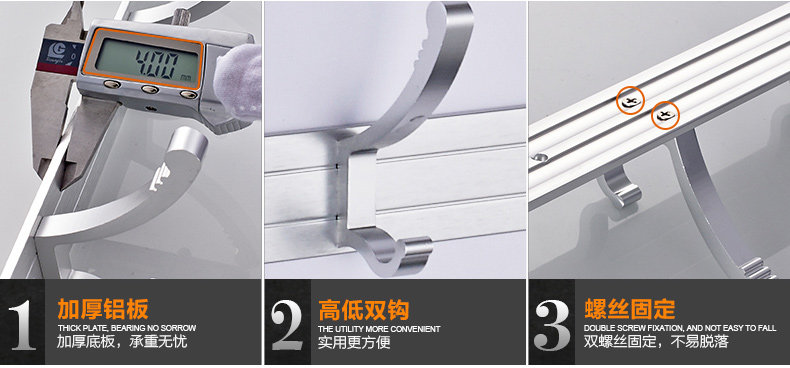 4.00 mm

1 加厚铝板
THICK PLATE, BEARING NO SORROW
加厚底板，承重无忧

2 高低双钩
THE UTILITY MORE CONVENIENT
实用更方便

3 螺丝固定
DOUBLE SCREW FIXATION, AND NOT EASY TO FALL
双螺丝固定，不易脱落