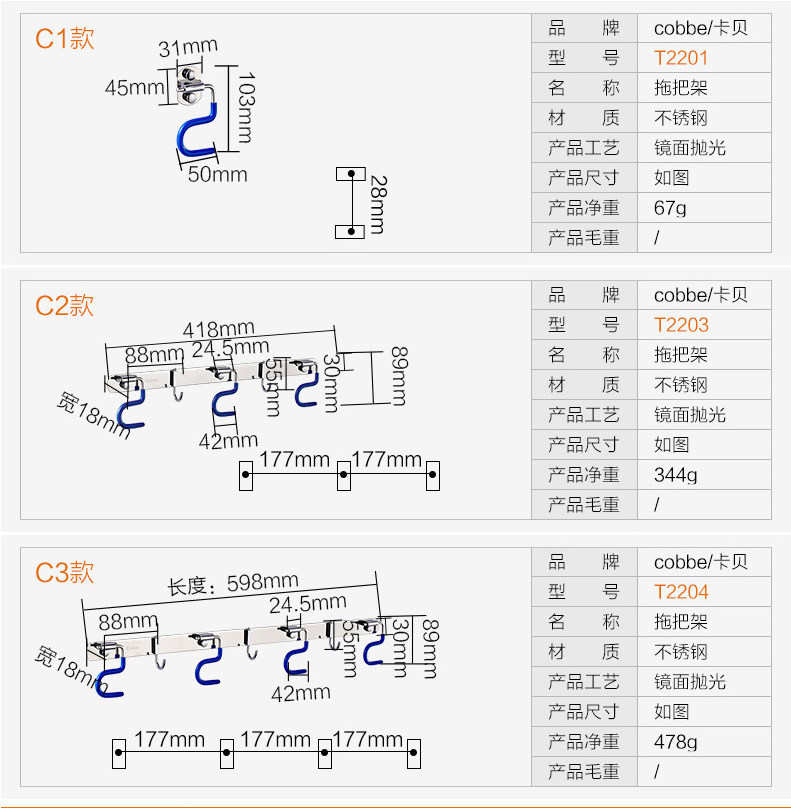 C1款

31mm
45mm
103mm
50mm
28mm

| 品　　牌 | cobbe/卡贝 |
|---|---|
| 型　　号 | T2201 |
| 名　　称 | 拖把架 |
| 材　　质 | 不锈钢 |
| 产品工艺 | 镜面抛光 |
| 产品尺寸 | 如图 |
| 产品净重 | 67g |
| 产品毛重 | / |

C2款

418mm
88mm
24.5mm
55mm
30mm
89mm
宽18mm
42mm
177mm
177mm

| 品　　牌 | cobbe/卡贝 |
|---|---|
| 型　　号 | T2203 |
| 名　　称 | 拖把架 |
| 材　　质 | 不锈钢 |
| 产品工艺 | 镜面抛光 |
| 产品尺寸 | 如图 |
| 产品净重 | 344g |
| 产品毛重 | / |

C3款

长度：598mm
88mm
24.5mm
55mm
30mm
89mm
宽18mm
42mm
177mm
177mm
177mm

| 品　　牌 | cobbe/卡贝 |
|---|---|
| 型　　号 | T2204 |
| 名　　称 | 拖把架 |
| 材　　质 | 不锈钢 |
| 产品工艺 | 镜面抛光 |
| 产品尺寸 | 如图 |
| 产品净重 | 478g |
| 产品毛重 | / |