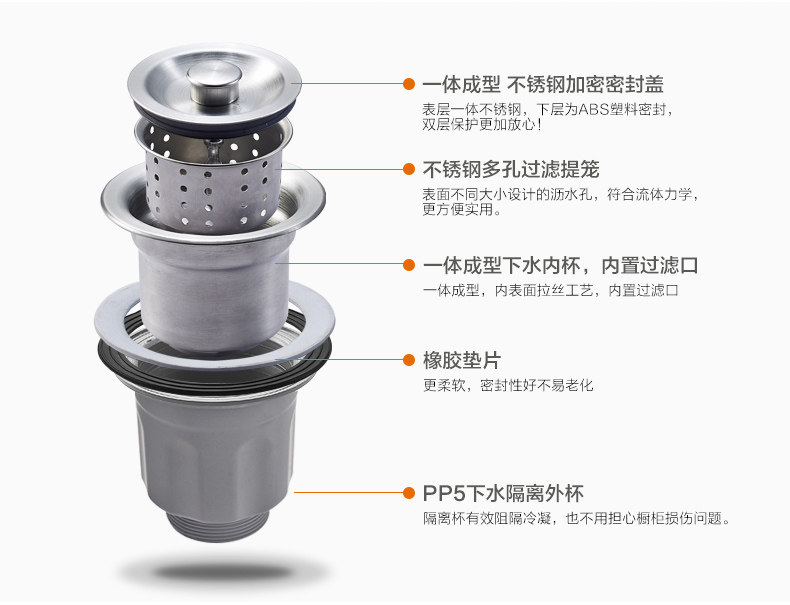 一体成型 不锈钢加密密封盖
表层一体不锈钢，下层为ABS塑料密封，双层保护更加放心！

不锈钢多孔过滤提笼
表面不同大小设计的沥水孔，符合流体力学，更方便实用。

一体成型下水内杯，内置过滤口
一体成型，内表面拉丝工艺，内置过滤口

橡胶垫片
更柔软，密封性好不易老化

PP5下水隔离外杯
隔离杯有效阻隔冷凝，也不用担心橱柜损伤问题。