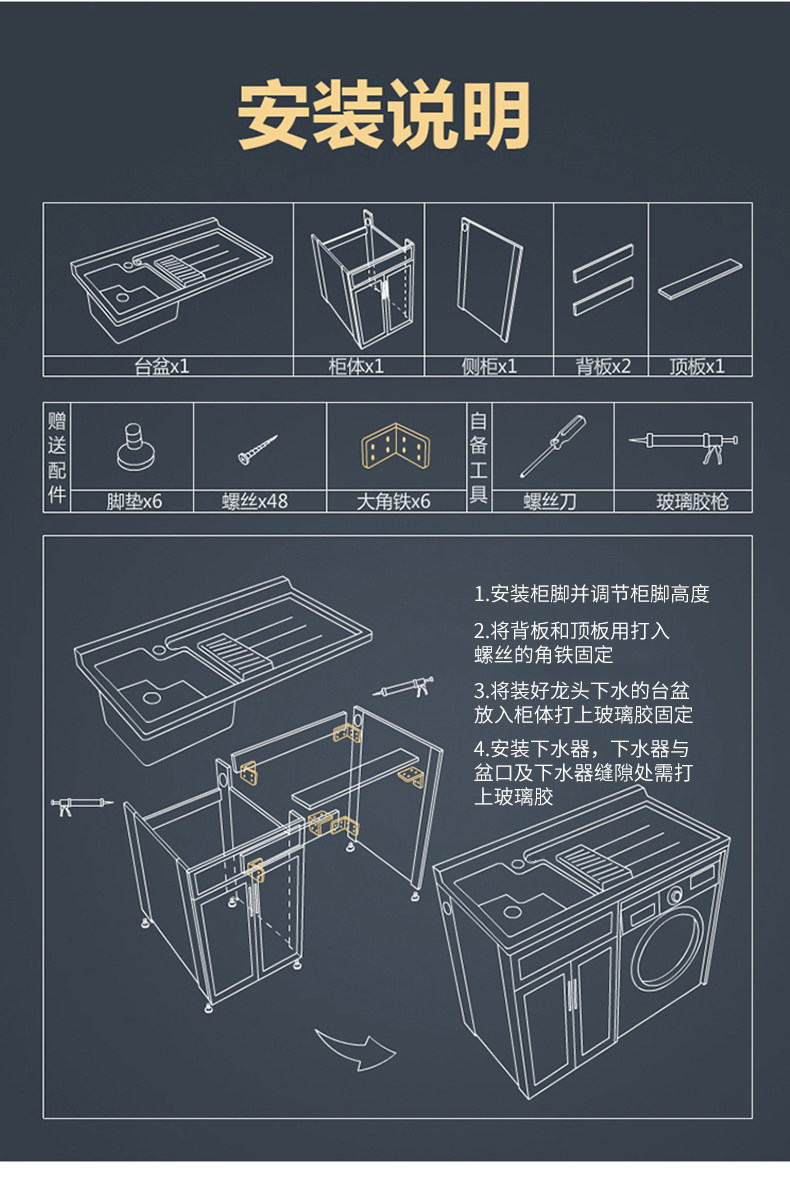 安装说明

台盆x1
柜体x1
侧柜x1
背板x2
顶板x1

赠送配件
脚垫x6
螺丝x48
大角铁x6
自备工具
螺丝刀
玻璃胶枪

1.安装柜脚并调节柜脚高度

2.将背板和顶板用打入螺丝的角铁固定

3.将装好龙头下水的台盆放入柜体打上玻璃胶固定

4.安装下水器，下水器与盆口及下水器缝隙处需打上玻璃胶