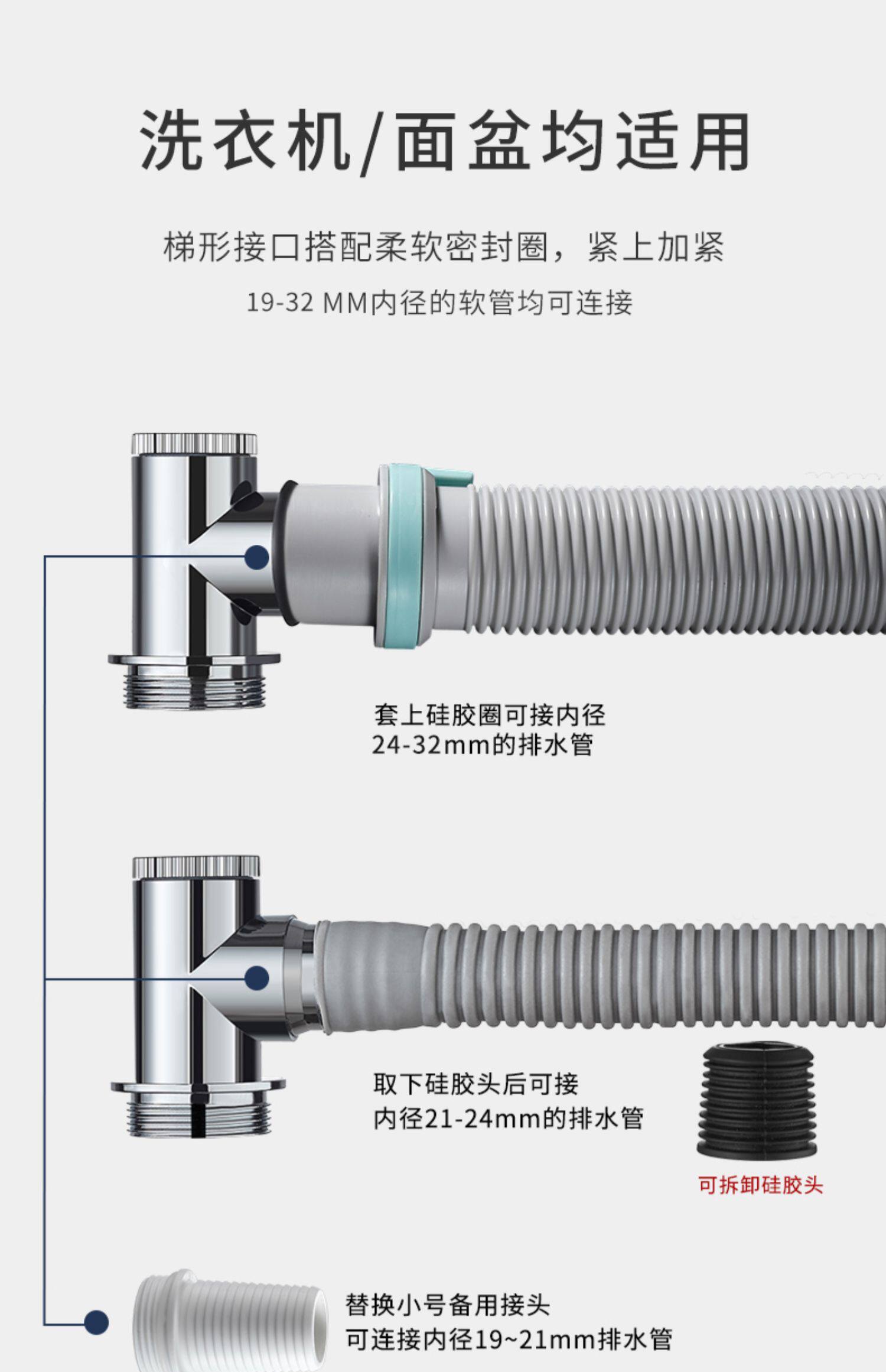 洗衣机/面盆均适用

梯形接口搭配柔软密封圈，紧上加紧

19-32 MM内径的软管均可连接

套上硅胶圈可接内径
24-32mm的排水管

取下硅胶头后可接
内径21-24mm的排水管

可拆卸硅胶头

替换小号备用接头
可连接内径19~21mm排水管