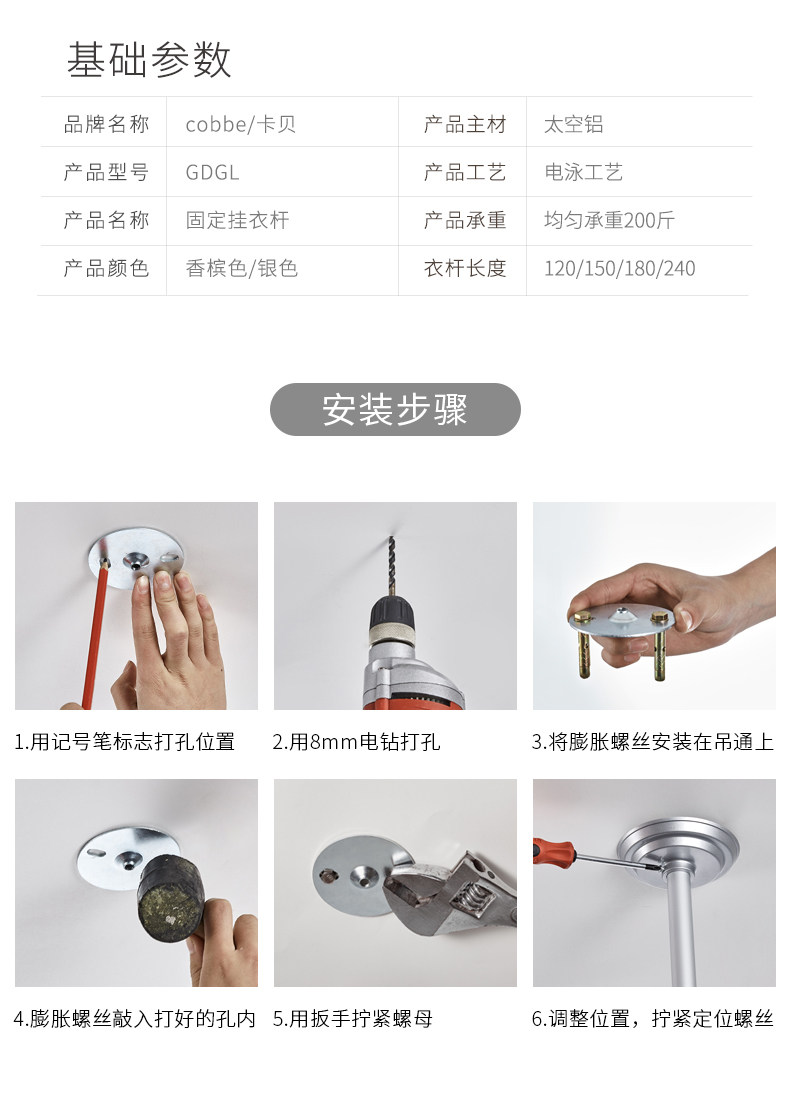 基础参数

| 品牌名称 | cobbe/卡贝 | 产品主材 | 太空铝 |
|---|---|---|---|
| 产品型号 | GDGL | 产品工艺 | 电泳工艺 |
| 产品名称 | 固定挂衣杆 | 产品承重 | 均匀承重200斤 |
| 产品颜色 | 香槟色/银色 | 衣杆长度 | 120/150/180/240 |

安装步骤

1.用记号笔标志打孔位置

2.用8mm电钻打孔

3.将膨胀螺丝安装在吊通上

4.膨胀螺丝敲入打好的孔内

5.用扳手拧紧螺母

6.调整位置，拧紧定位螺丝