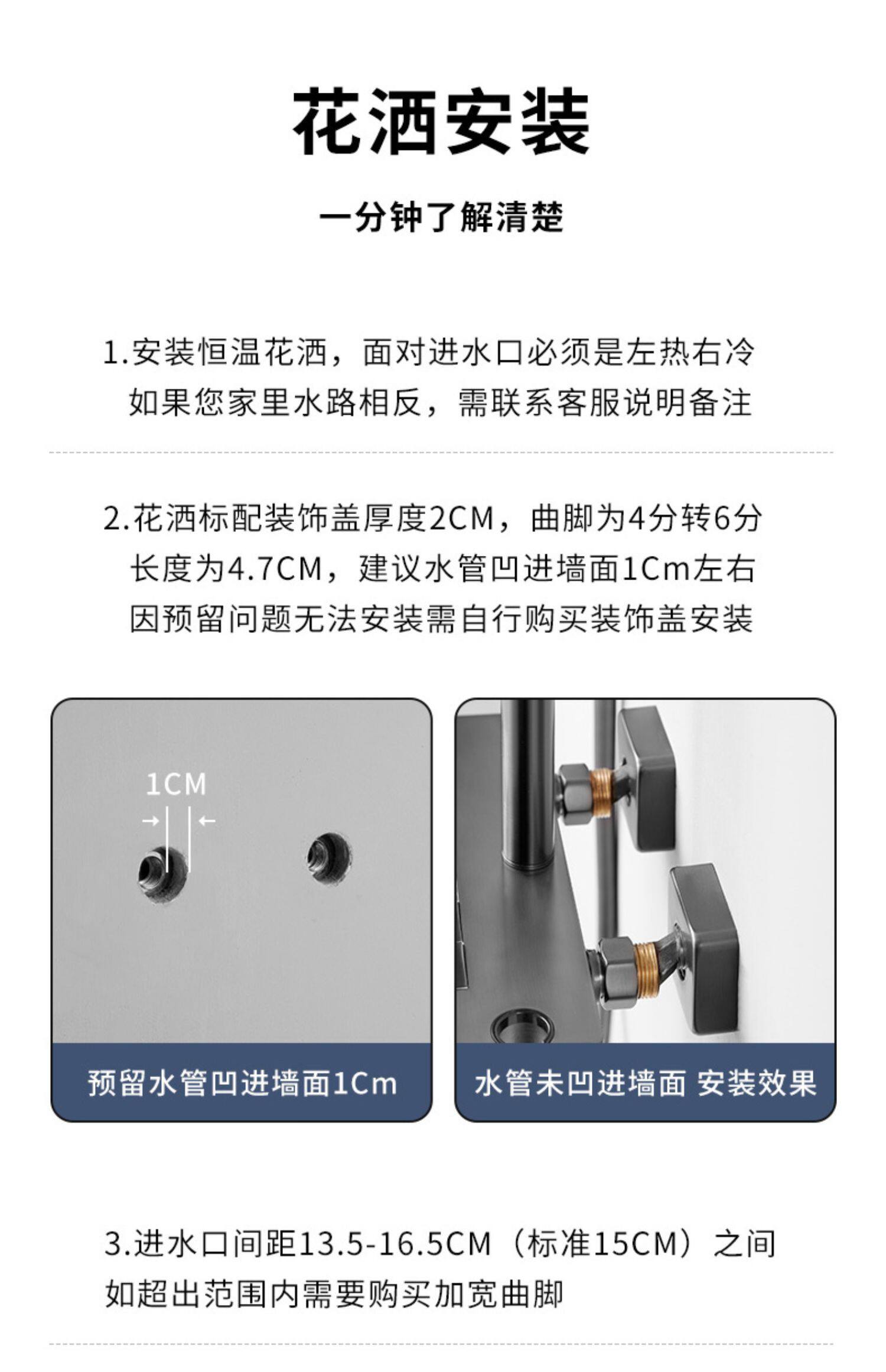 花洒安装

一分钟了解清楚

1.安装恒温花洒，面对进水口必须是左热右冷
如果您家里水路相反，需联系客服说明备注

2.花洒标配装饰盖厚度2CM，曲脚为4分转6分
长度为4.7CM，建议水管凹进墙面1Cm左右
因预留问题无法安装需自行购买装饰盖安装

1CM

预留水管凹进墙面1Cm

水管未凹进墙面 安装效果

3.进水口间距13.5-16.5CM（标准15CM）之间
如超出范围内需要购买加宽曲脚