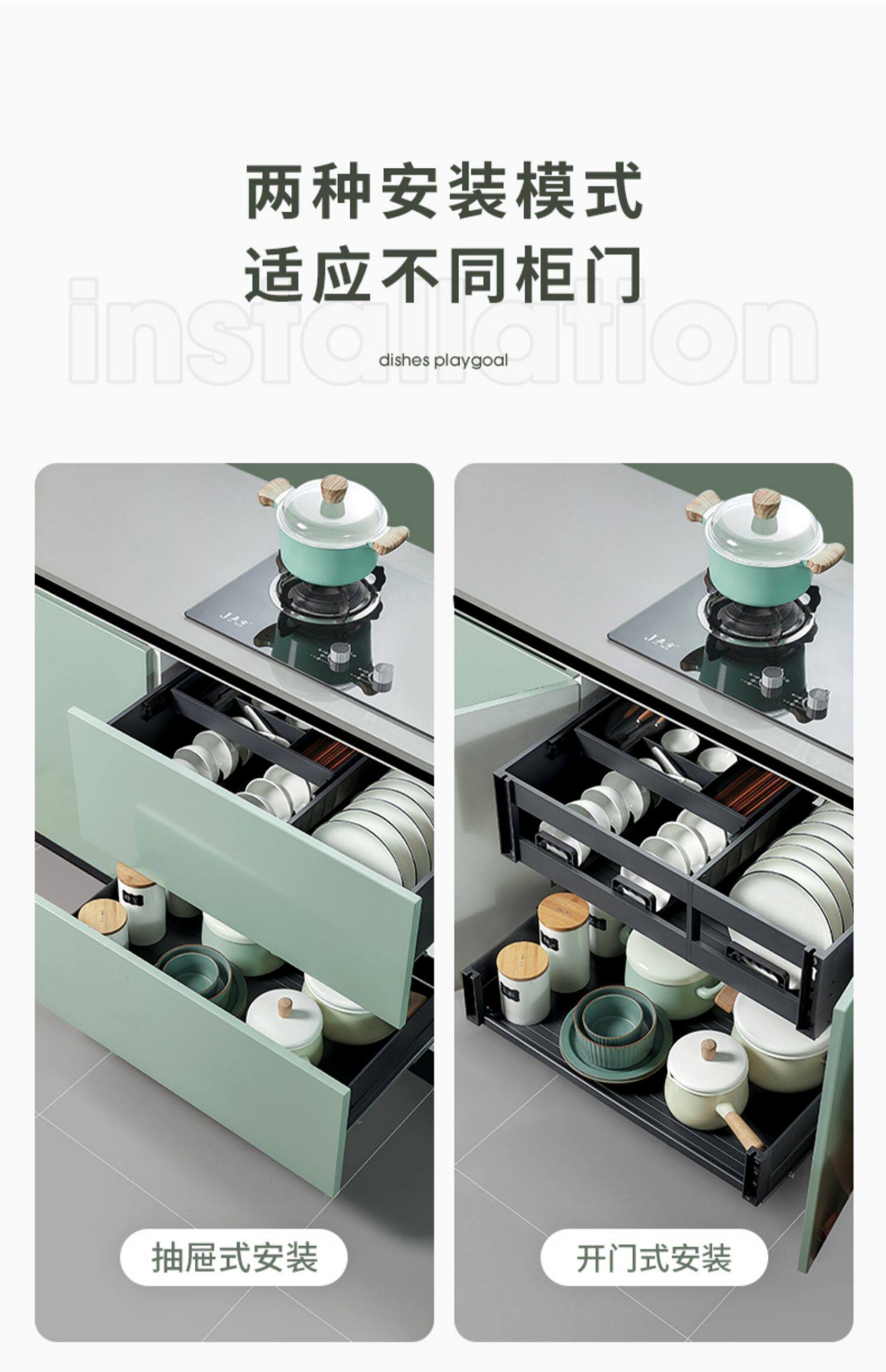 两种安装模式
适应不同柜门

installation

dishes playgoal

抽屉式安装

开门式安装