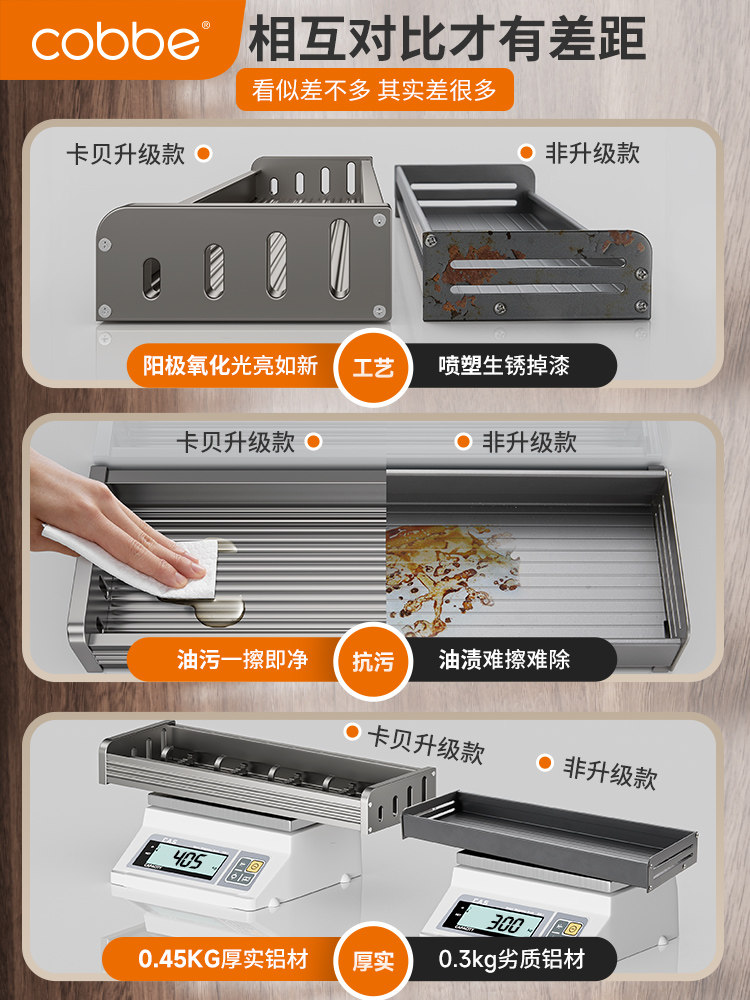 cobbe®

相互对比才有差距

看似差不多 其实差很多

卡贝升级款

非升级款

阳极氧化光亮如新

工艺

喷塑生锈掉漆

卡贝升级款

非升级款

油污一擦即净

抗污

油渍难擦难除

卡贝升级款

非升级款

405

300

0.45KG厚实铝材

厚实

0.3kg劣质铝材