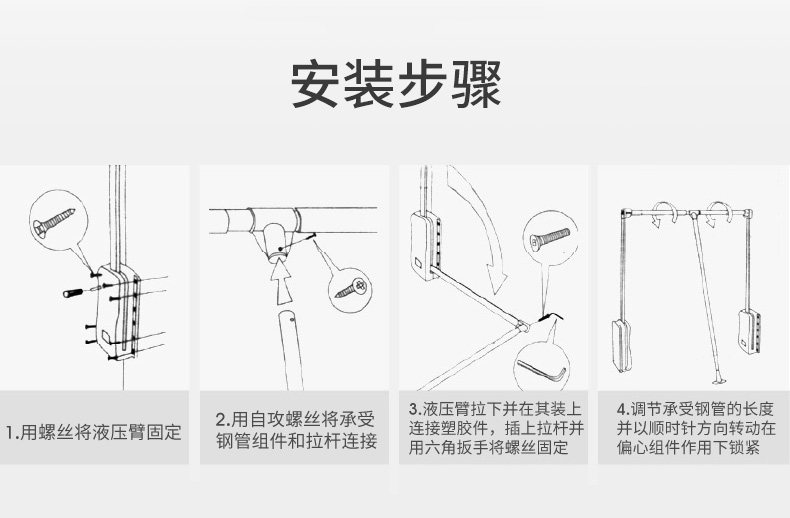 安装步骤

1.用螺丝将液压臂固定

2.用自攻螺丝将承受钢管组件和拉杆连接

3.液压臂拉下并在其装上连接塑胶件，插上拉杆并用六角扳手将螺丝固定

4.调节承受钢管的长度并以顺时针方向转动在偏心组件作用下锁紧